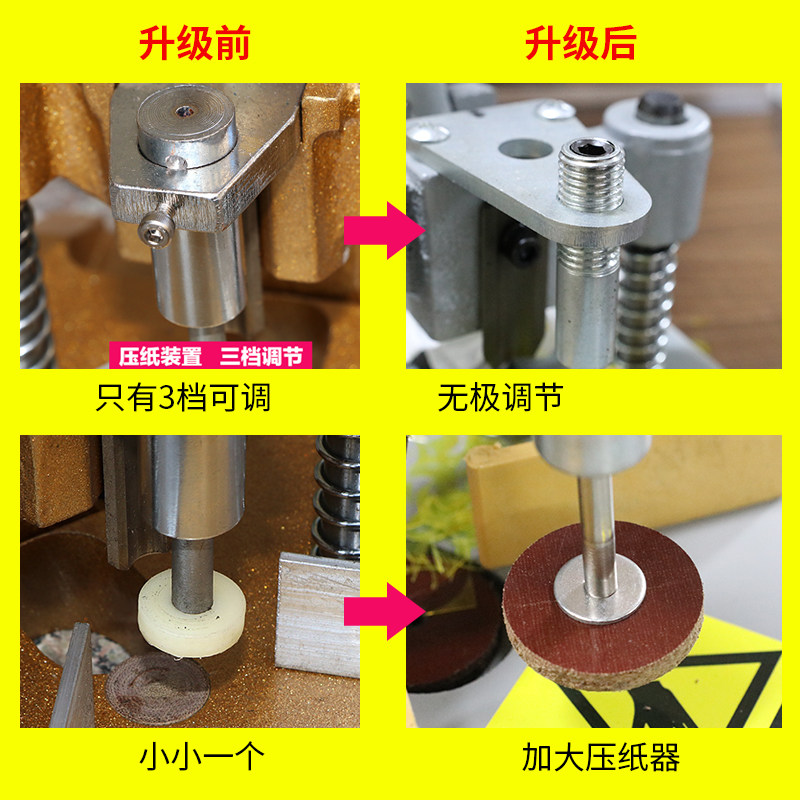 升级前

压纸装置 三档调节

只有3档可调

小小一个

升级后

无极调节

加大压纸器