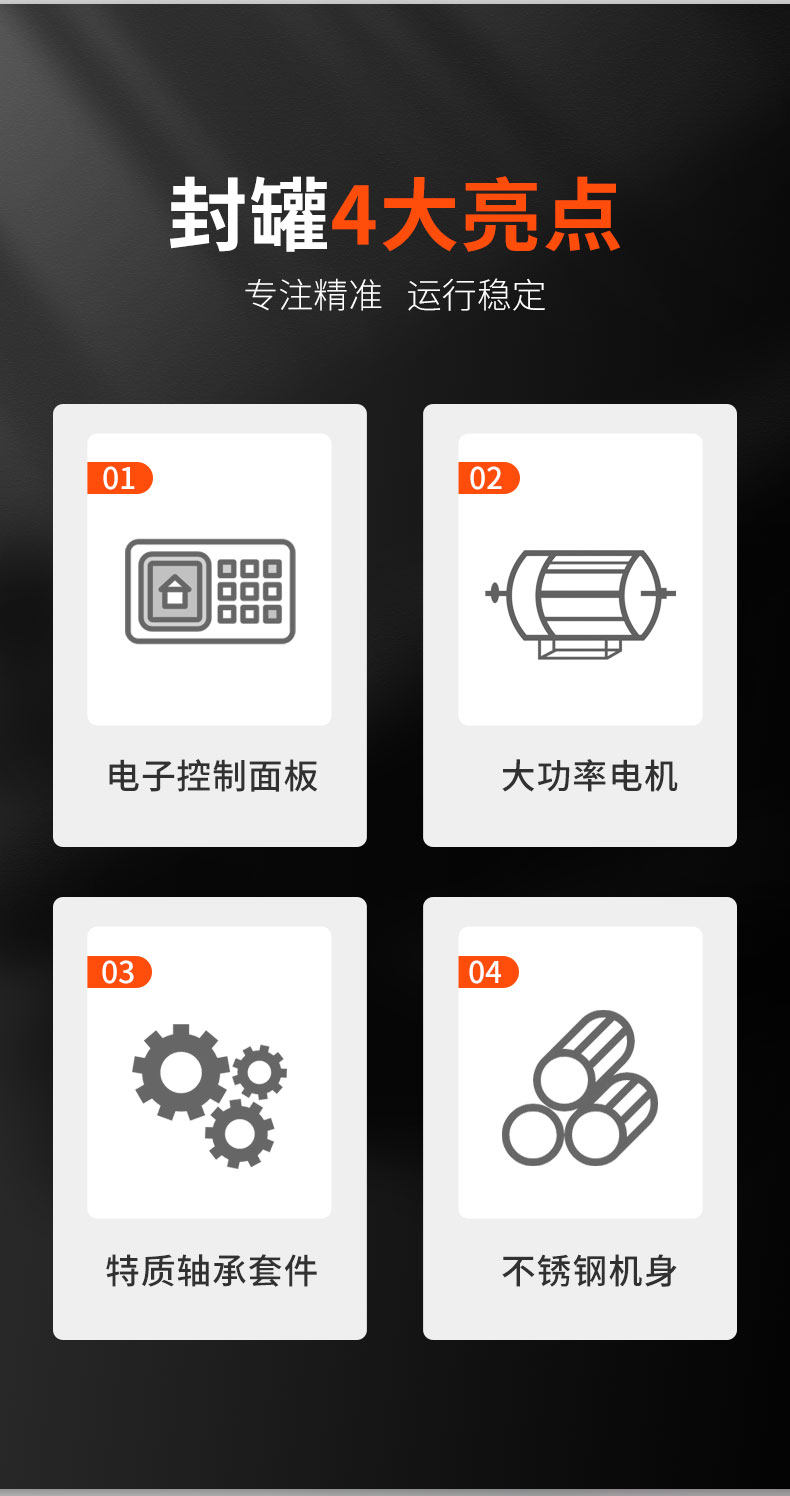 封罐4大亮点

专注精准 运行稳定

01

电子控制面板

02

大功率电机

03

特质轴承套件

04

不锈钢机身