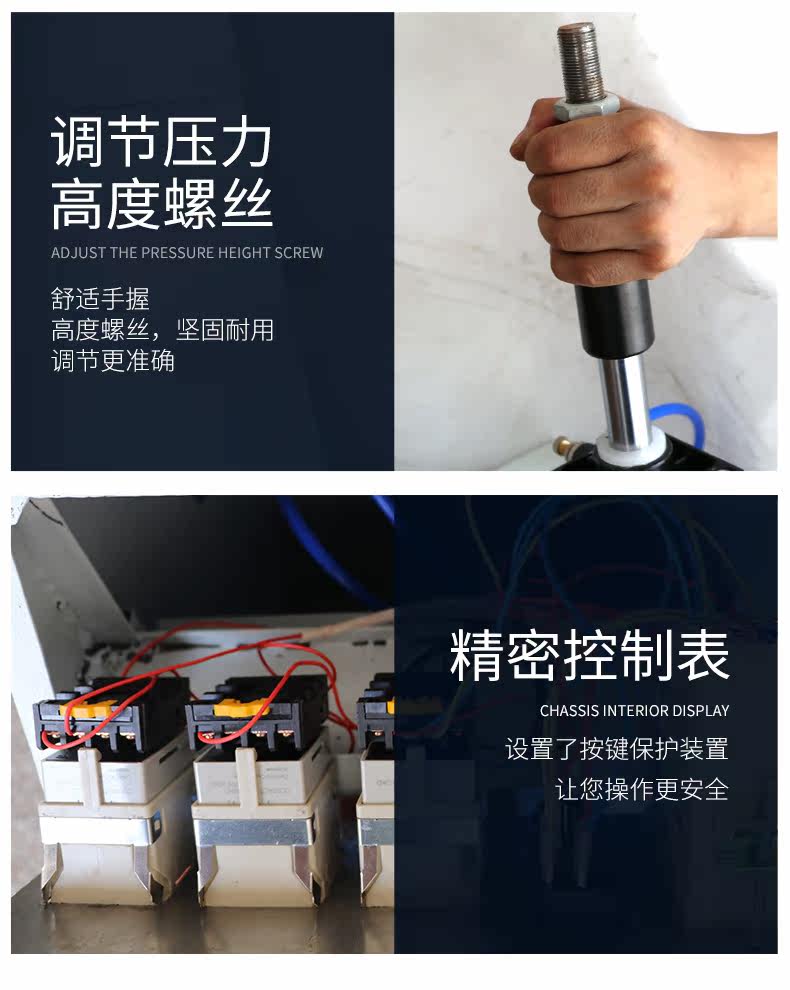 调节压力
高度螺丝

ADJUST THE PRESSURE HEIGHT SCREW

舒适手握
高度螺丝，坚固耐用
调节更准确

精密控制表

CHASSIS INTERIOR DISPLAY

设置了按键保护装置
让您操作更安全