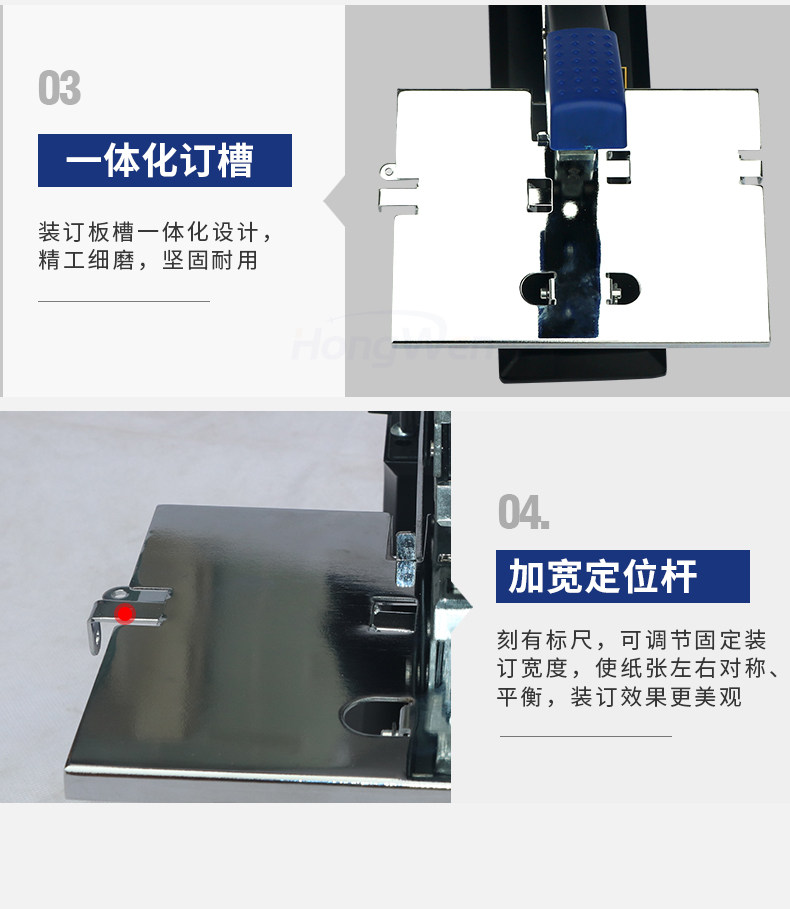 03

一体化订槽

装订板槽一体化设计，精工细磨，坚固耐用

HongWen

04.

加宽定位杆

刻有标尺，可调节固定装订宽度，使纸张左右对称、平衡，装订效果更美观