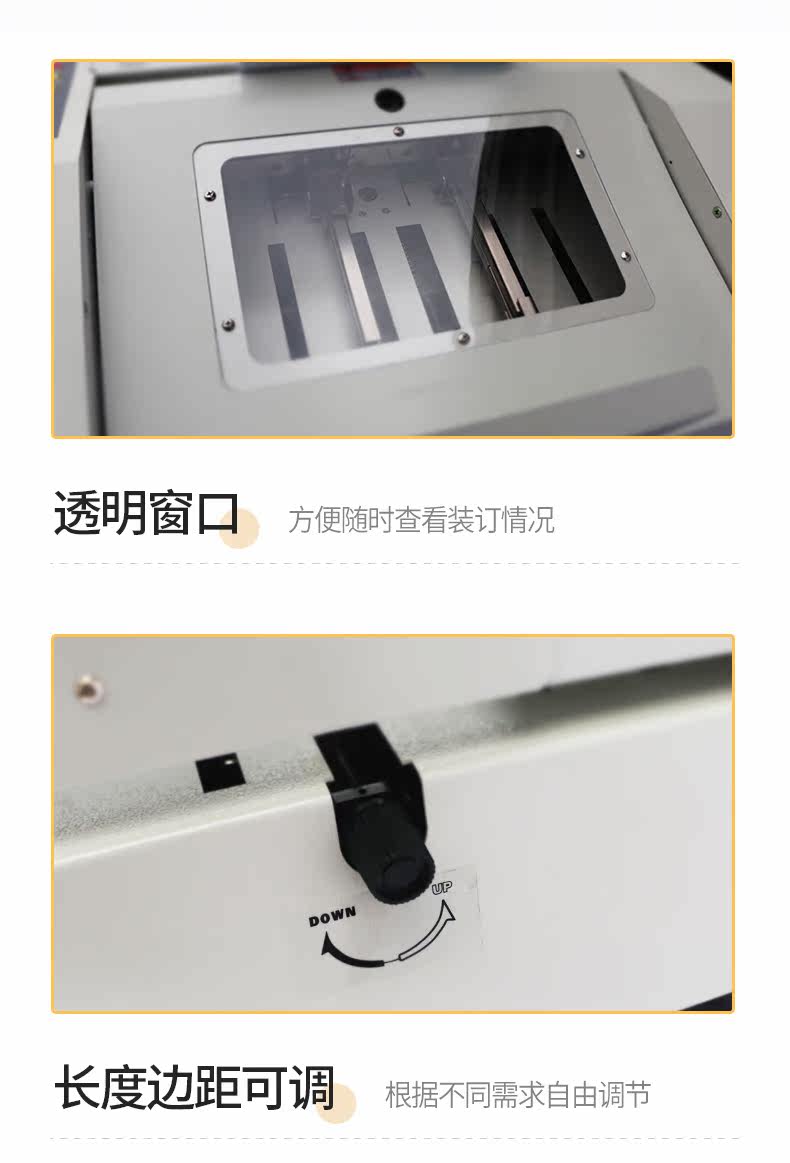 透明窗口

方便随时查看装订情况

DOWN

UP

长度边距可调

根据不同需求自由调节