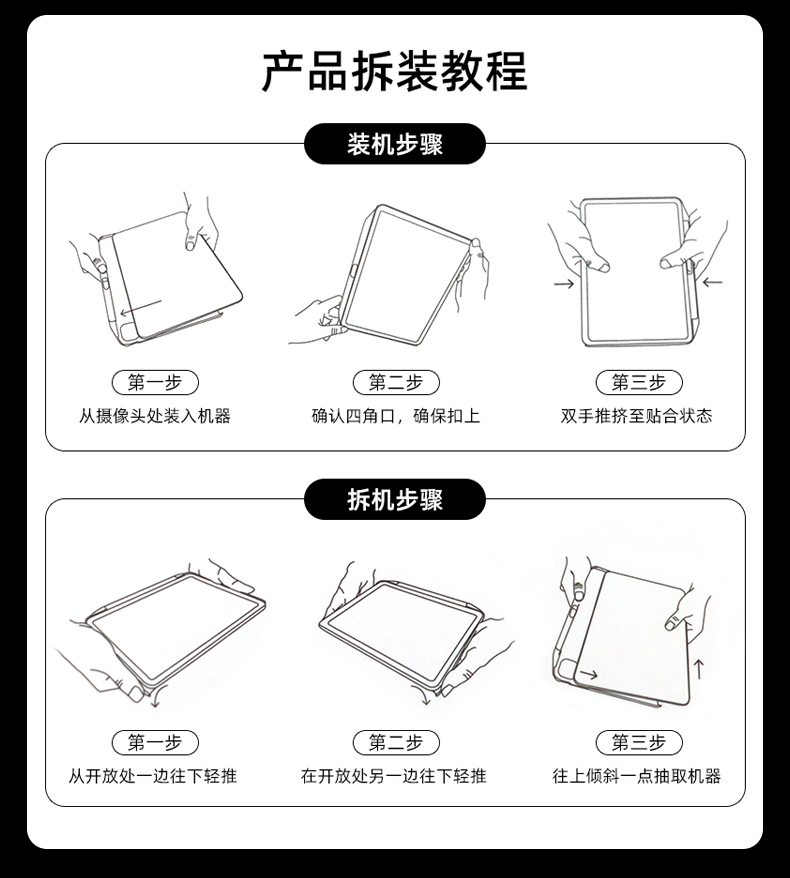 产品拆装教程

装机步骤

第一步
从摄像头处装入机器

第二步
确认四角口，确保扣上

第三步
双手推挤至贴合状态

拆机步骤

第一步
从开放处一边往下轻推

第二步
在开放处另一边往下轻推

第三步
往上倾斜一点抽取机器