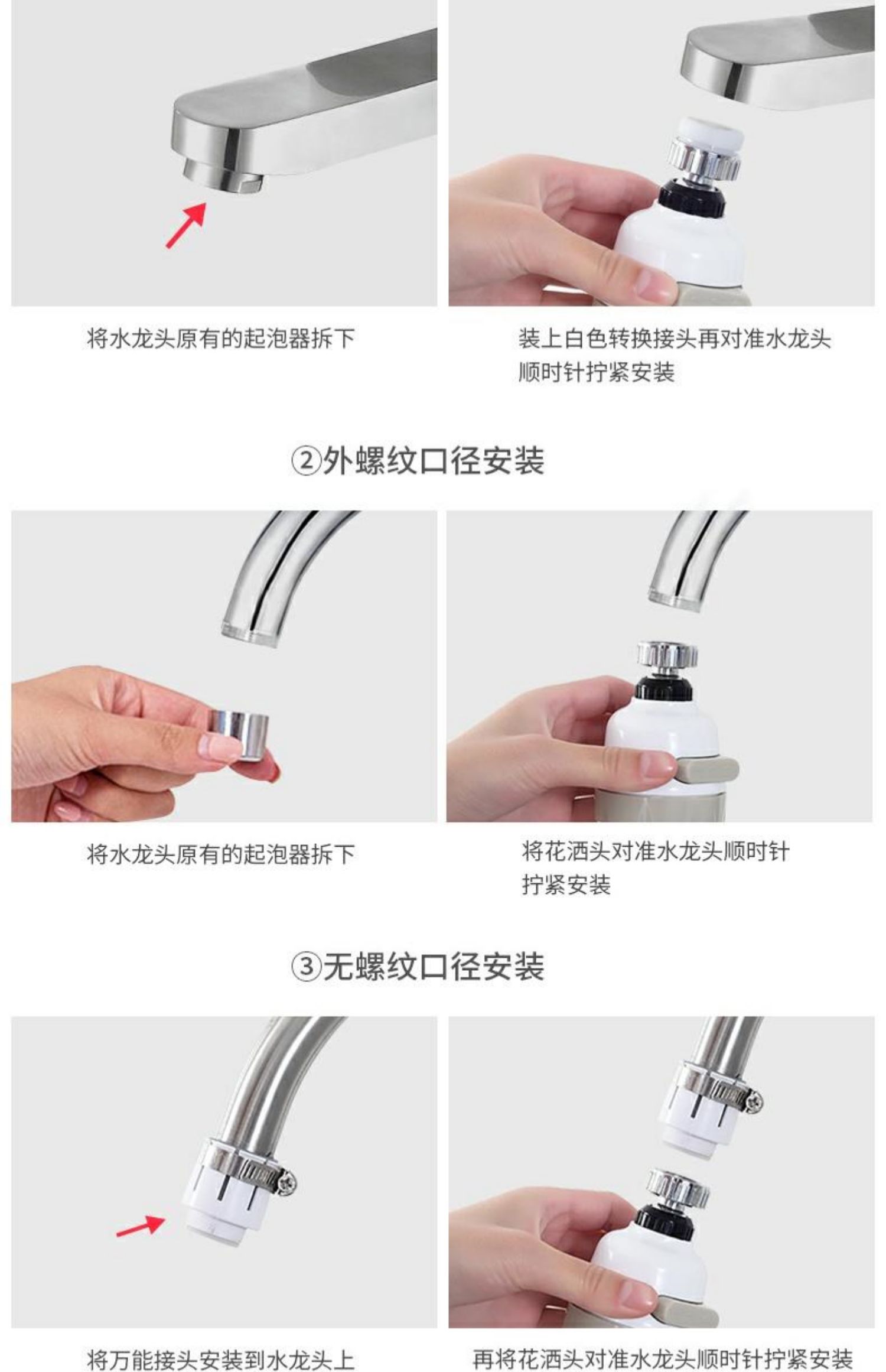 将水龙头原有的起泡器拆下

装上白色转换接头再对准水龙头顺时针拧紧安装

②外螺纹口径安装

将水龙头原有的起泡器拆下

将花洒头对准水龙头顺时针拧紧安装

③无螺纹口径安装

将万能接头安装到水龙头上

再将花洒头对准水龙头顺时针拧紧安装