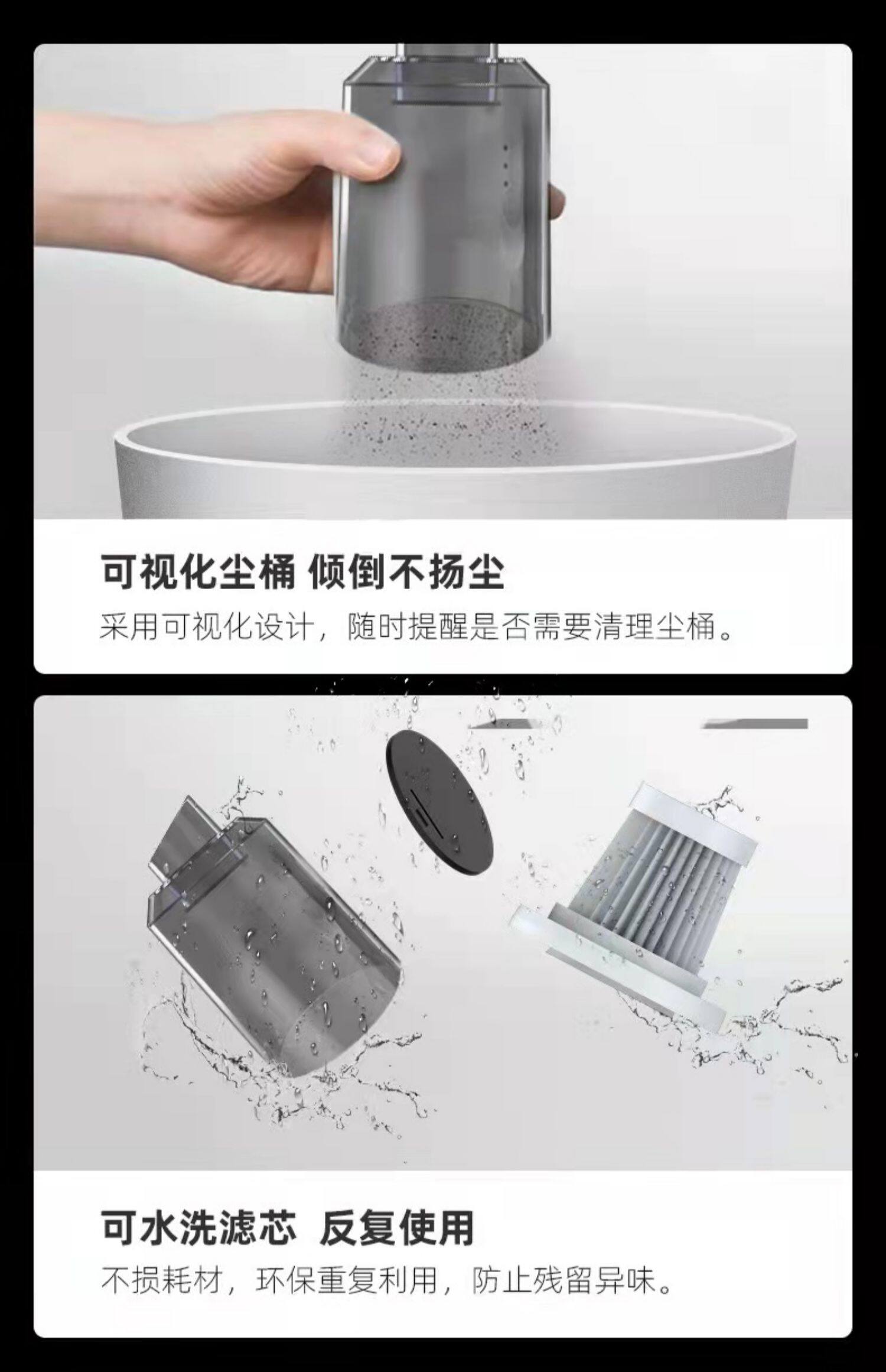 可视化尘桶 倾倒不扬尘

采用可视化设计，随时提醒是否需要清理尘桶。

可水洗滤芯 反复使用

不损耗材，环保重复利用，防止残留异味。