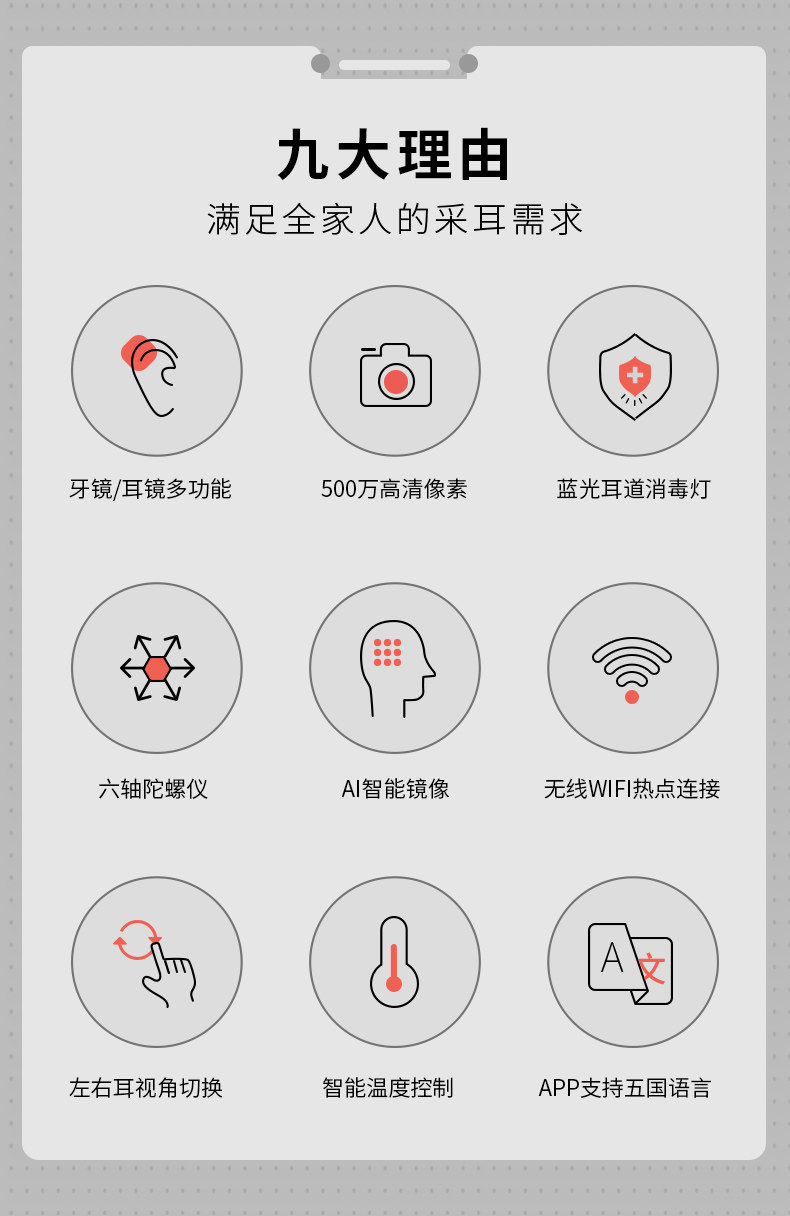 九大理由
满足全家人的采耳需求

牙镜/耳镜多功能

500万高清像素

蓝光耳道消毒灯

六轴陀螺仪

AI智能镜像

无线WIFI热点连接

左右耳视角切换

智能温度控制

APP支持五国语言