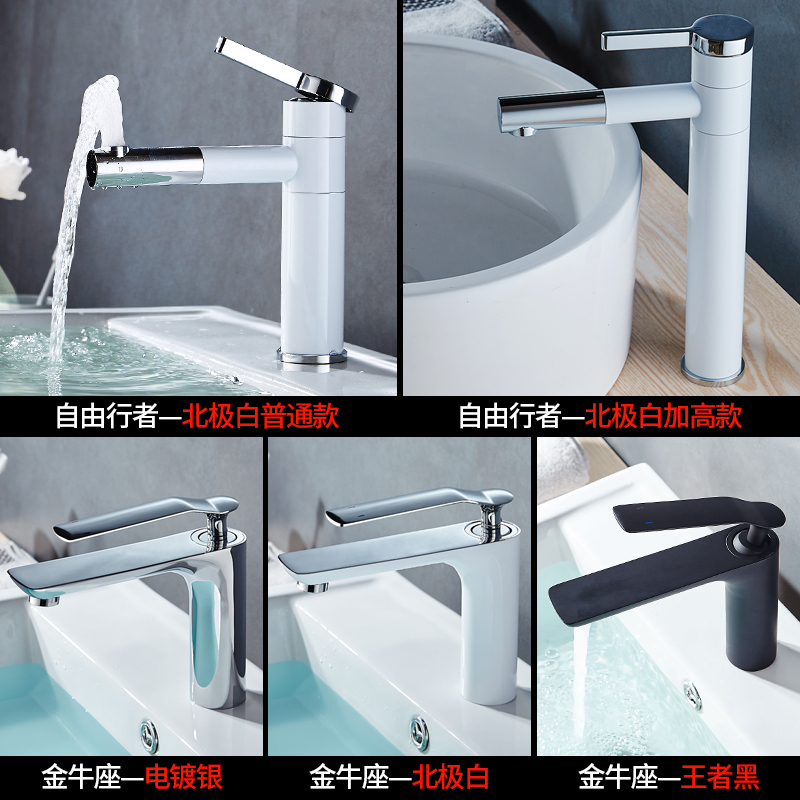 自由行者—北极白普通款

自由行者—北极白加高款

金牛座—电镀银

金牛座—北极白

金牛座—王者黑