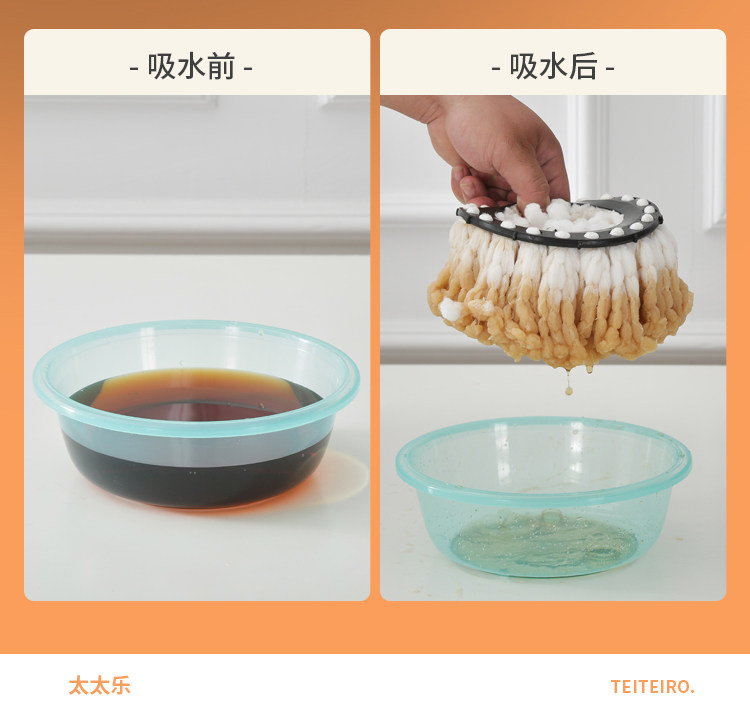 - 吸水前 -

- 吸水后 -

太太乐

TEITEIRO.