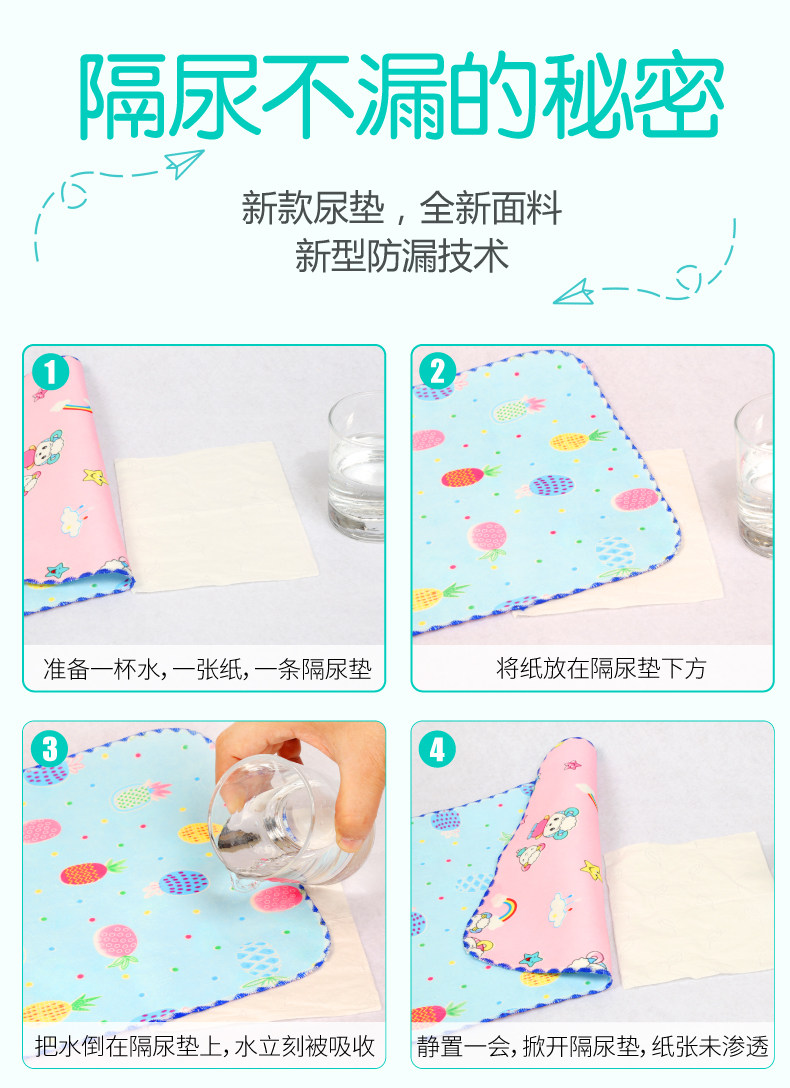 隔尿不漏的秘密

新款尿垫，全新面料
新型防漏技术

1
准备一杯水，一张纸，一条隔尿垫

2
将纸放在隔尿垫下方

3
把水倒在隔尿垫上，水立刻被吸收

4
静置一会，掀开隔尿垫，纸张未渗透