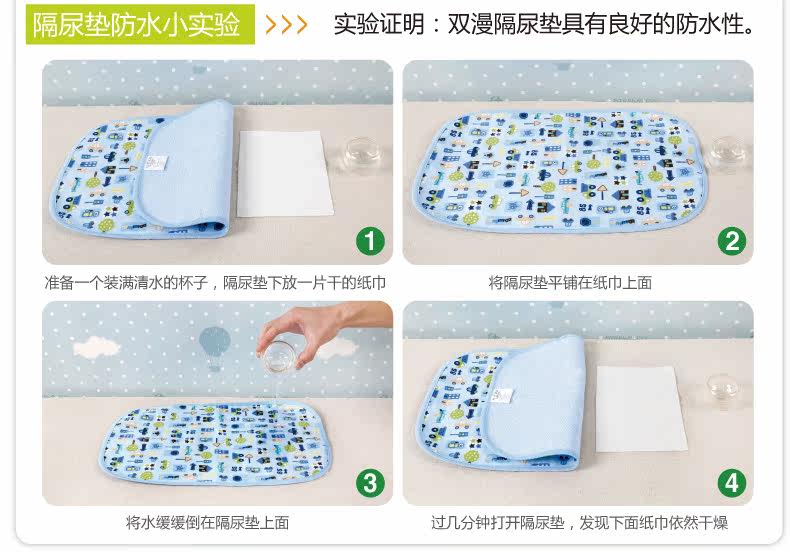 隔尿垫防水小实验 >>> 实验证明：双漫隔尿垫具有良好的防水性。

1

准备一个装满清水的杯子，隔尿垫下放一片干的纸巾

2

将隔尿垫平铺在纸巾上面

3

将水缓缓倒在隔尿垫上面

4

过几分钟打开隔尿垫，发现下面纸巾依然干燥