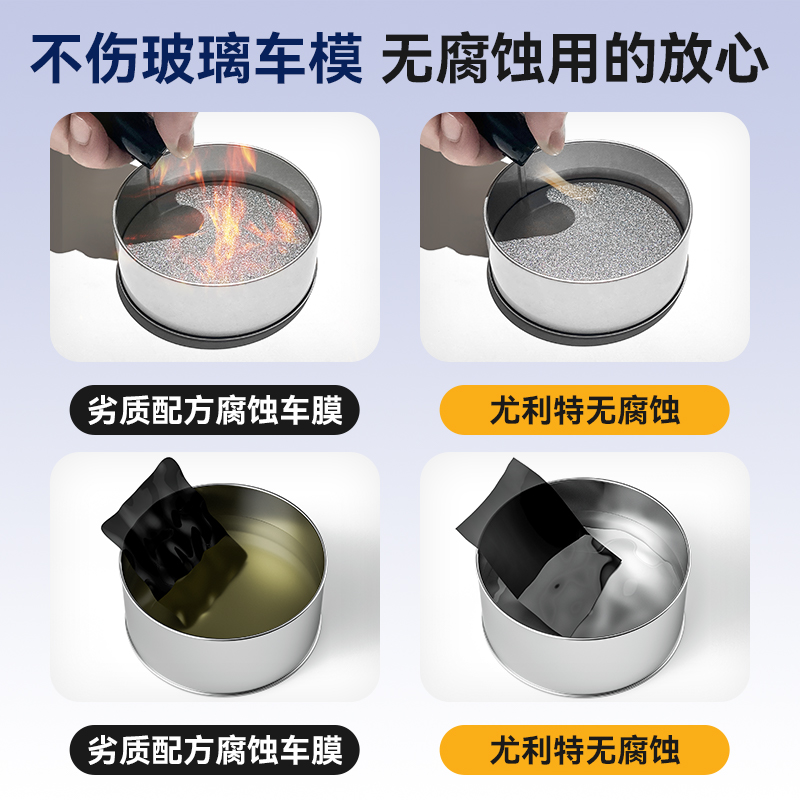 不伤玻璃车模 无腐蚀用的放心

劣质配方腐蚀车膜

尤利特无腐蚀

劣质配方腐蚀车膜

尤利特无腐蚀