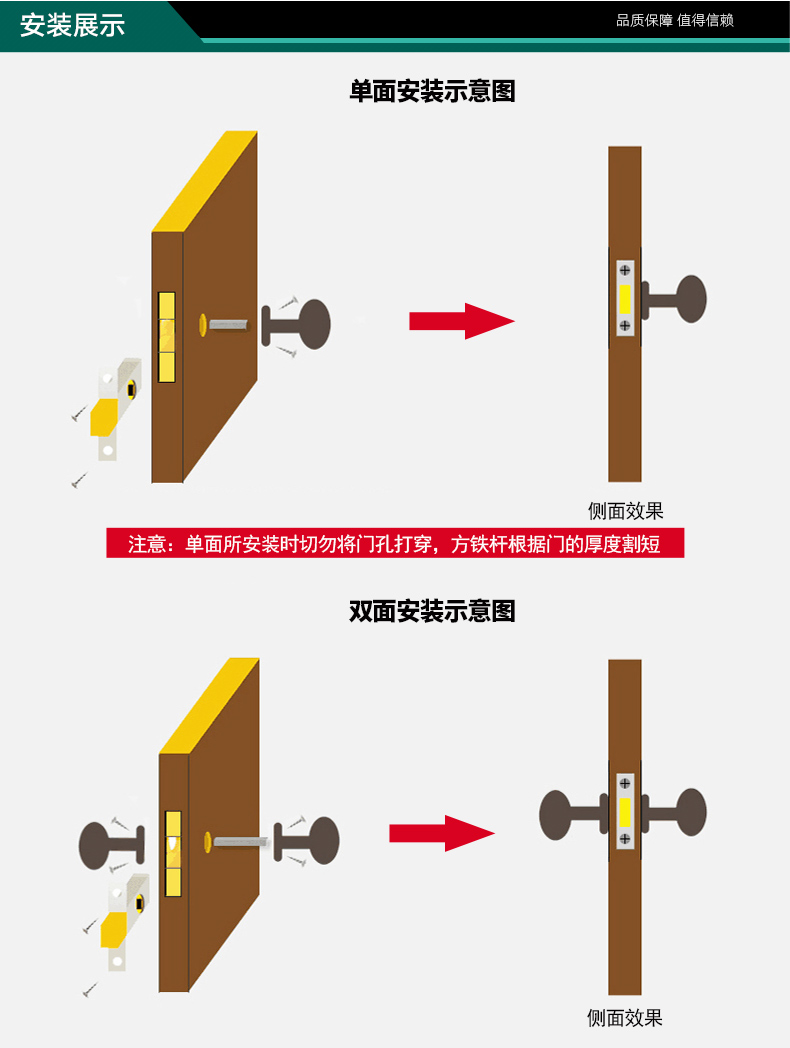 安装展示

品质保障 值得信赖

单面安装示意图

侧面效果

注意：单面所安装时切勿将门孔打穿，方铁杆根据门的厚度割短

双面安装示意图

侧面效果