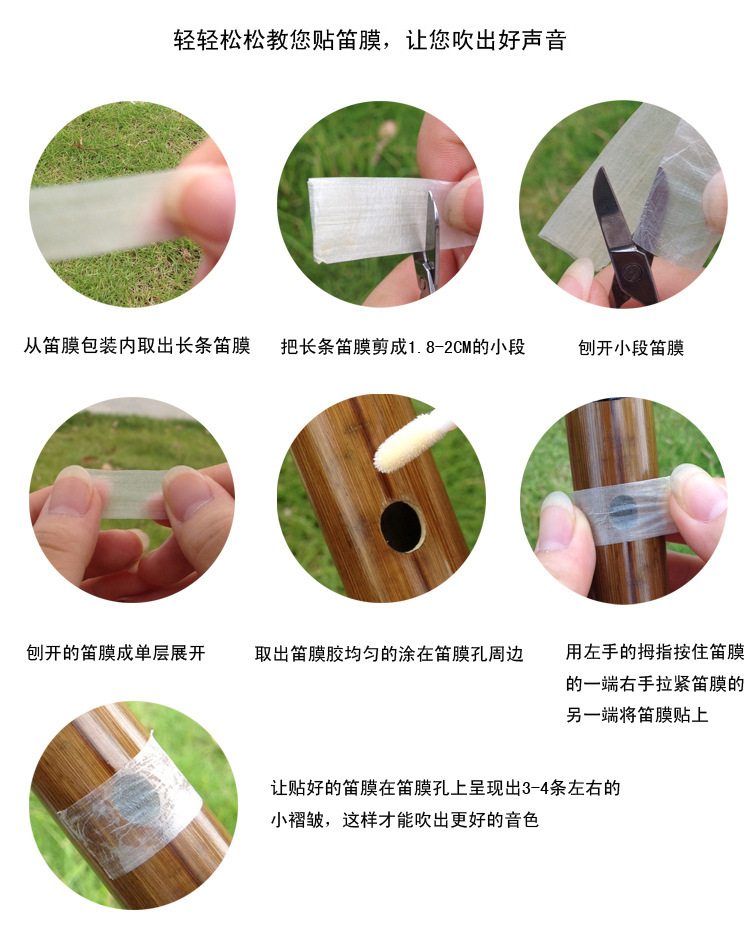 轻轻松松教您贴笛膜，让您吹出好声音

从笛膜包装内取出长条笛膜

把长条笛膜剪成1.8-2CM的小段

刨开小段笛膜

刨开的笛膜成单层展开

取出笛膜胶均匀的涂在笛膜孔周边

用左手的拇指按住笛膜的一端右手拉紧笛膜的另一端将笛膜贴上

让贴好的笛膜在笛膜孔上呈现出3-4条左右的小褶皱，这样才能吹出更好的音色