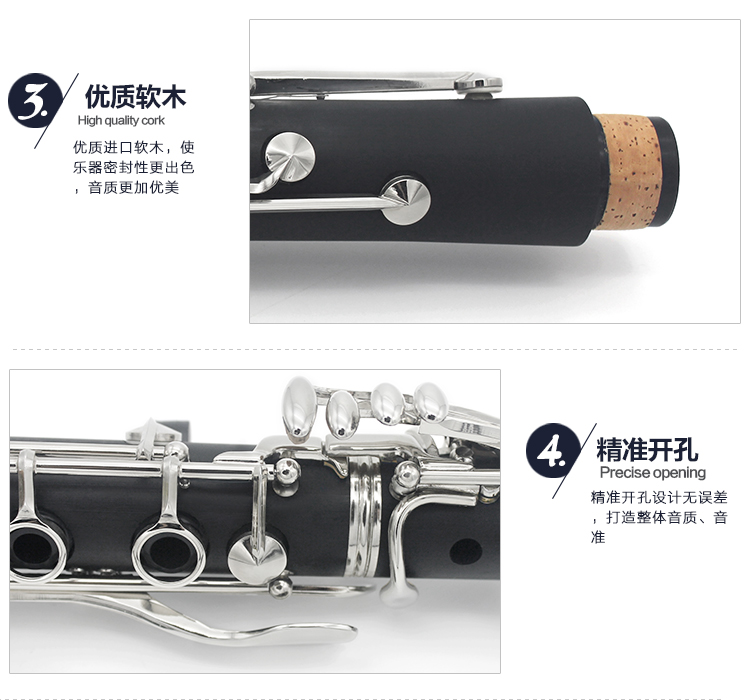 3. 优质软木
High quality cork

优质进口软木，使乐器密封性更出色，音质更加优美

4. 精准开孔
Precise opening

精准开孔设计无误差，打造整体音质、音准