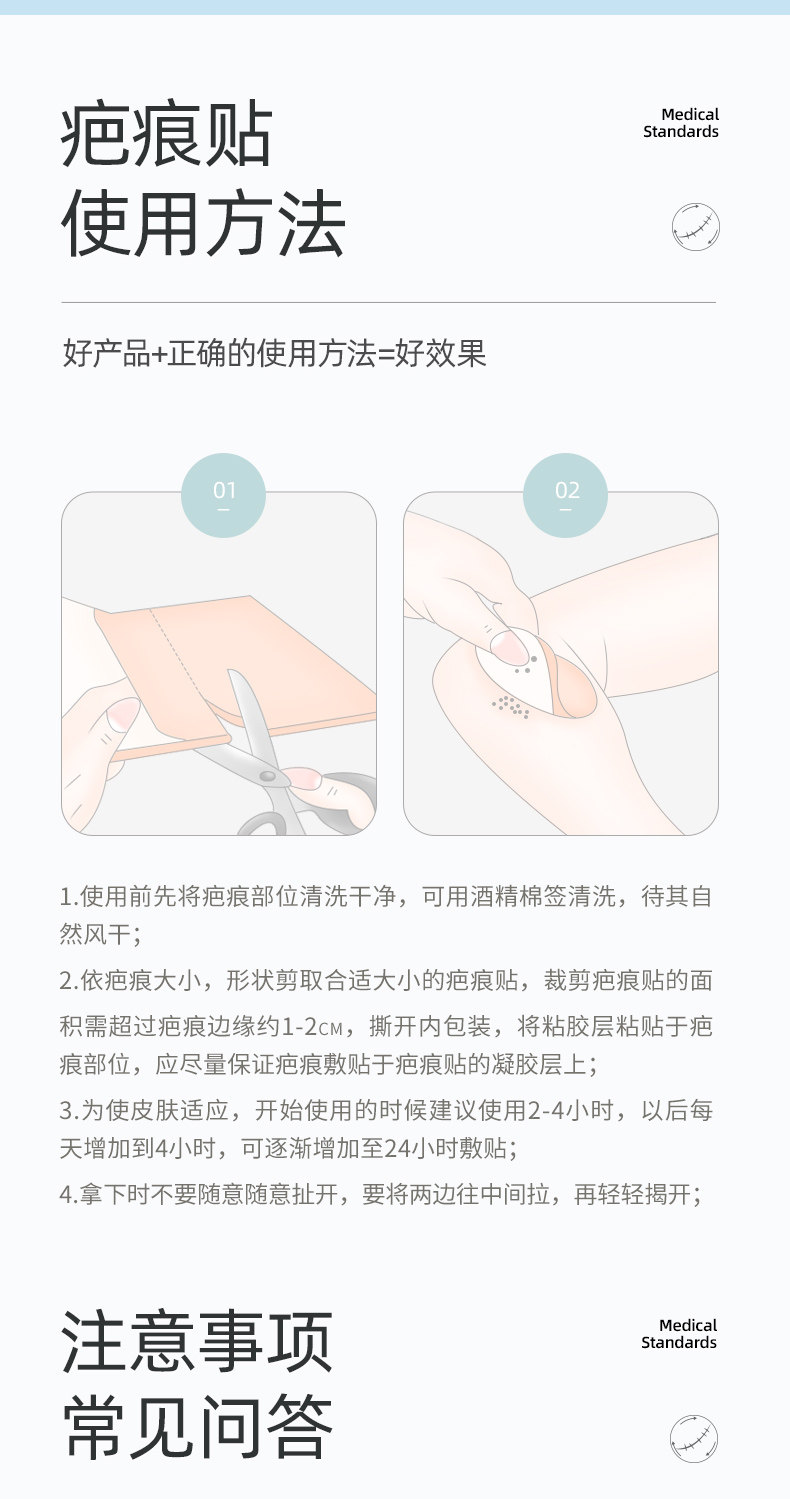 疤痕贴
使用方法

Medical
Standards

好产品+正确的使用方法=好效果

01

02

1.使用前先将疤痕部位清洗干净，可用酒精棉签清洗，待其自然风干；

2.依疤痕大小，形状剪取合适大小的疤痕贴，裁剪疤痕贴的面积需超过疤痕边缘约1-2CM，撕开内包装，将粘胶层粘贴于疤痕部位，应尽量保证疤痕敷贴于疤痕贴的凝胶层上；

3.为使皮肤适应，开始使用的时候建议使用2-4小时，以后每天增加到4小时，可逐渐增加至24小时敷贴；

4.拿下时不要随意随意扯开，要将两边往中间拉，再轻轻揭开；

注意事项
常见问答

Medical
Standards