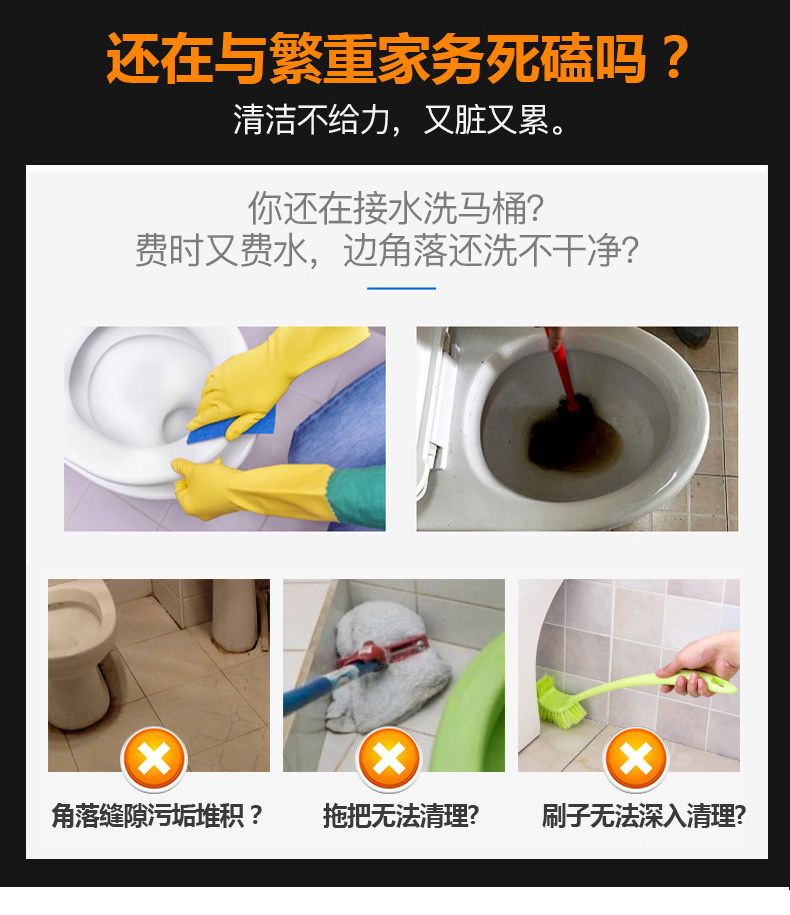 还在与繁重家务死磕吗？

清洁不给力，又脏又累。

你还在接水洗马桶?
费时又费水，边角落还洗不干净?

角落缝隙污垢堆积？

拖把无法清理?

刷子无法深入清理?