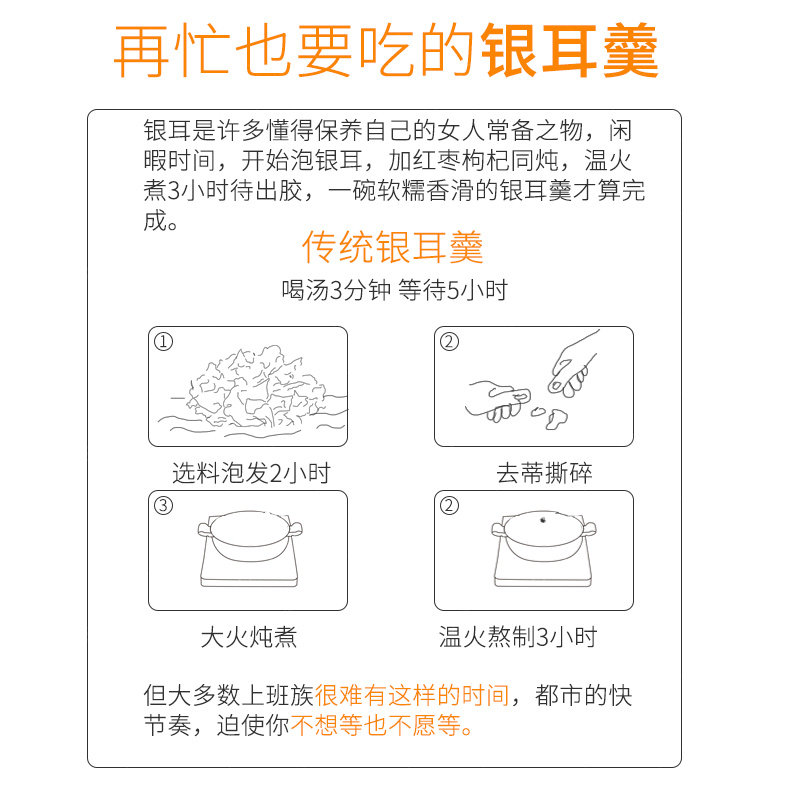 再忙也要吃的银耳羹

银耳是许多懂得保养自己的女人常备之物，闲暇时间，开始泡银耳，加红枣枸杞同炖，温火煮3小时待出胶，一碗软糯香滑的银耳羹才算完成。

传统银耳羹

喝汤3分钟 等待5小时

①

选料泡发2小时

②

去蒂撕碎

③

大火炖煮

②

温火熬制3小时

但大多数上班族很难有这样的时间，都市的快节奏，迫使你不想等也不愿等。