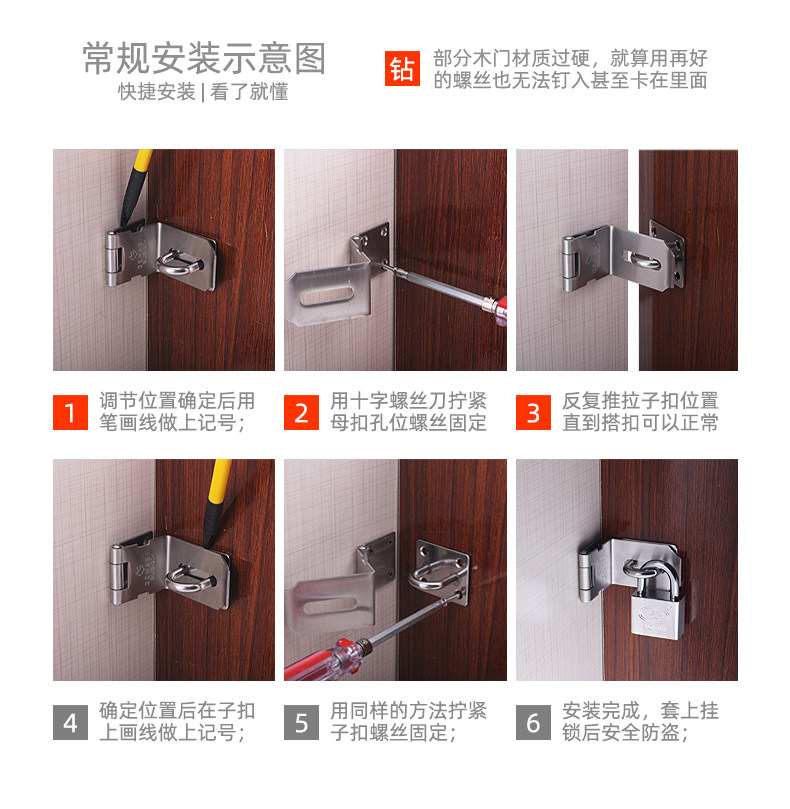 常规安装示意图
快捷安装 | 看了就懂

钻 部分木门材质过硬，就算用再好的螺丝也无法钉入甚至卡在里面

1 调节位置确定后用笔画线做上记号；

2 用十字螺丝刀拧紧母扣孔位螺丝固定

3 反复推拉子扣位置直到搭扣可以正常

4 确定位置后在子扣上画线做上记号；

5 用同样的方法拧紧子扣螺丝固定；

6 安装完成，套上挂锁后安全防盗；