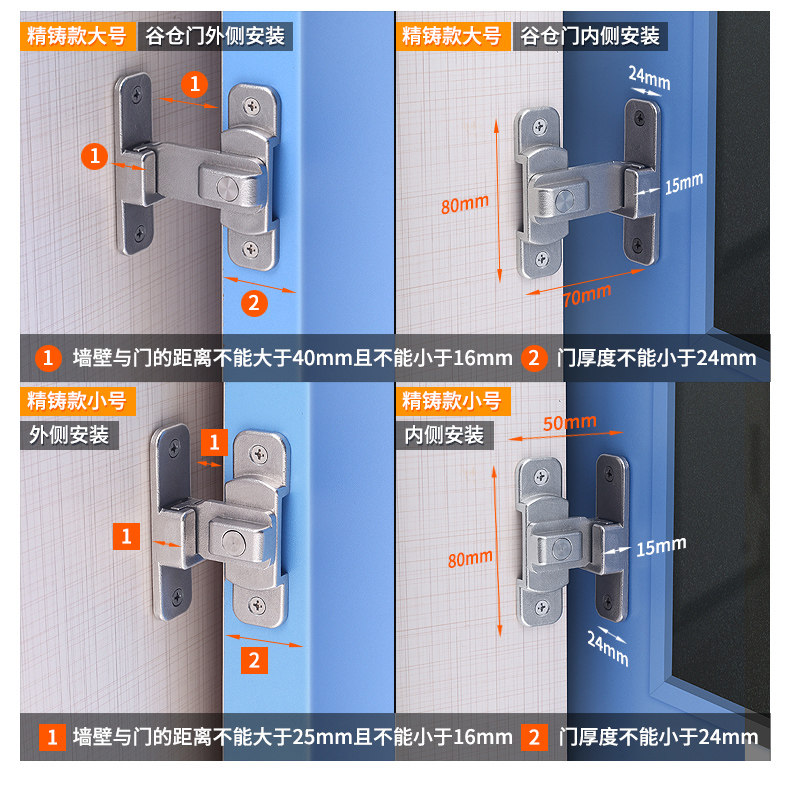 精铸款大号 谷仓门外侧安装

1

1

2

精铸款大号 谷仓门内侧安装

24mm

80mm

15mm

70mm

1 墙壁与门的距离不能大于40mm且不能小于16mm 2 门厚度不能小于24mm

精铸款小号

外侧安装

1

1

2

精铸款小号

内侧安装

50mm

80mm

15mm

24mm

1 墙壁与门的距离不能大于25mm且不能小于16mm 2 门厚度不能小于24mm