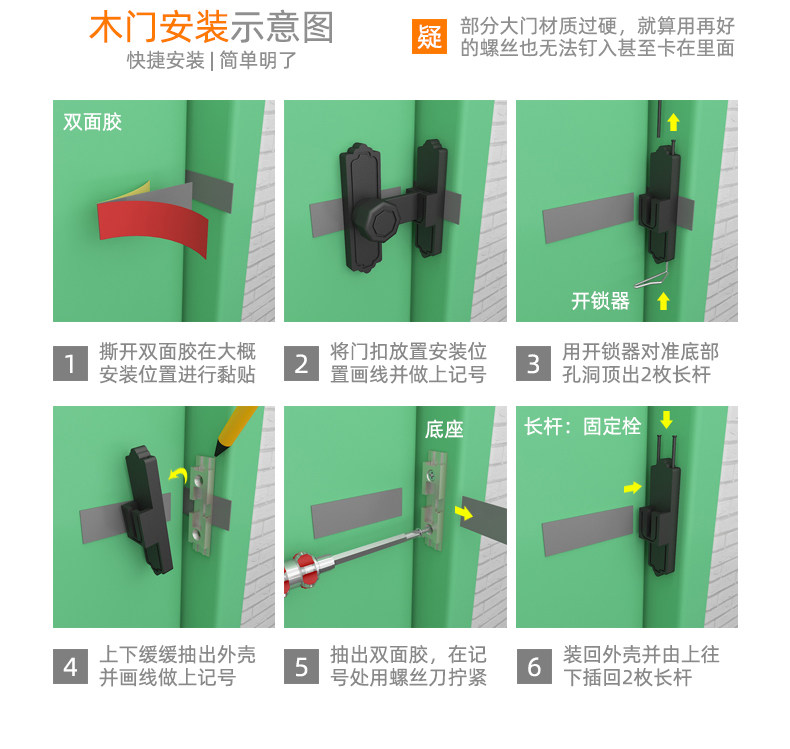 木门安装示意图
快捷安装 | 简单明了

疑 部分大门材质过硬，就算用再好的螺丝也无法钉入甚至卡在里面

双面胶

开锁器

1 撕开双面胶在大概安装位置进行黏贴

2 将门扣放置安装位置画线并做上记号

3 用开锁器对准底部孔洞顶出2枚长杆

底座

长杆：固定栓

4 上下缓缓抽出外壳并画线做上记号

5 抽出双面胶，在记号处用螺丝刀拧紧

6 装回外壳并由上往下插回2枚长杆