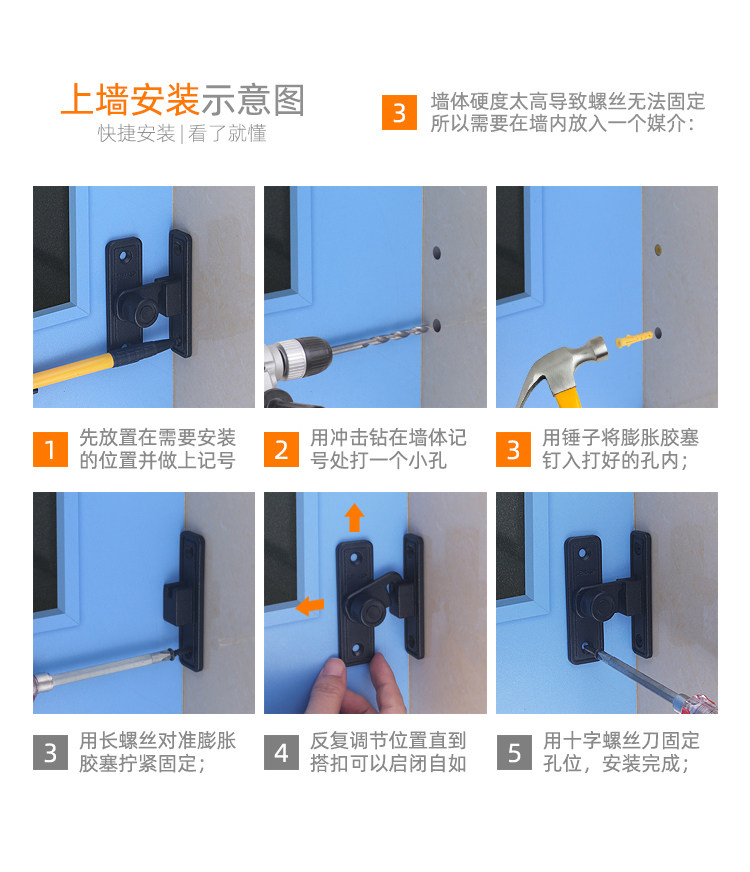 上墙安装示意图
快捷安装 | 看了就懂

3 墙体硬度太高导致螺丝无法固定所以需要在墙内放入一个媒介：

1 先放置在需要安装的位置并做上记号

2 用冲击钻在墙体记号处打一个小孔

3 用锤子将膨胀胶塞钉入打好的孔内；

3 用长螺丝对准膨胀胶塞拧紧固定；

4 反复调节位置直到搭扣可以启闭自如

5 用十字螺丝刀固定孔位，安装完成；