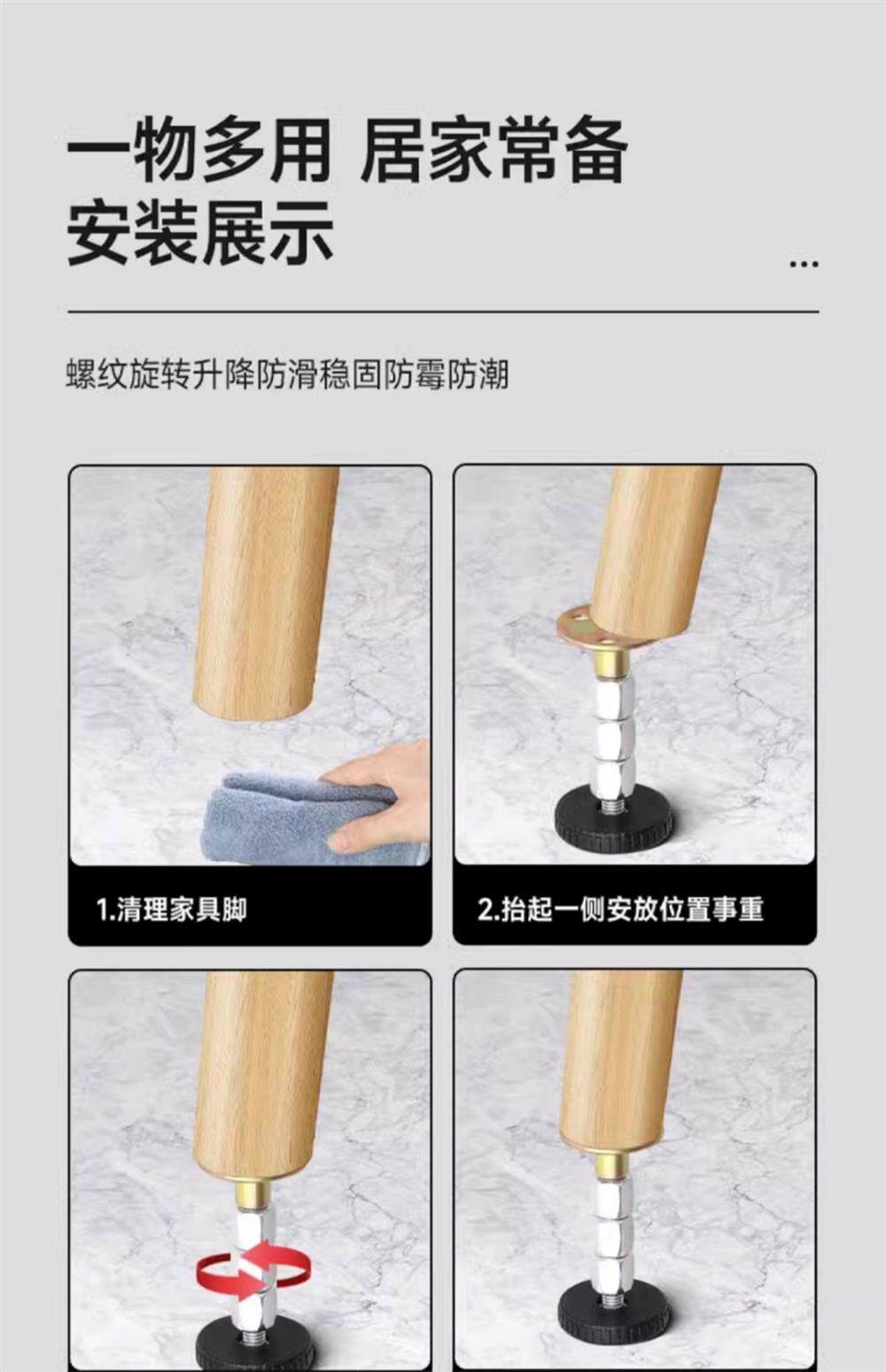 一物多用 居家常备
安装展示

...

螺纹旋转升降防滑稳固防霉防潮

1.清理家具脚

2.抬起一侧安放位置事重