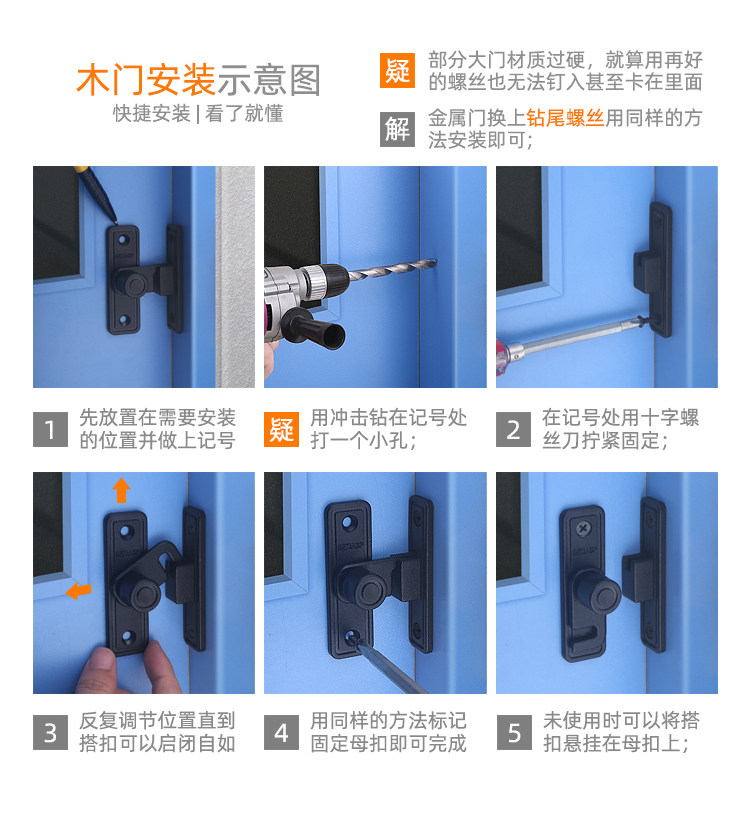 木门安装示意图
快捷安装 | 看了就懂

疑 部分大门材质过硬，就算用再好的螺丝也无法钉入甚至卡在里面

解 金属门换上钻尾螺丝用同样的方法安装即可;

1 先放置在需要安装的位置并做上记号

疑 用冲击钻在记号处打一个小孔;

2 在记号处用十字螺丝刀拧紧固定;

3 反复调节位置直到搭扣可以启闭自如

4 用同样的方法标记固定母扣即可完成

5 未使用时可以将搭扣悬挂在母扣上;