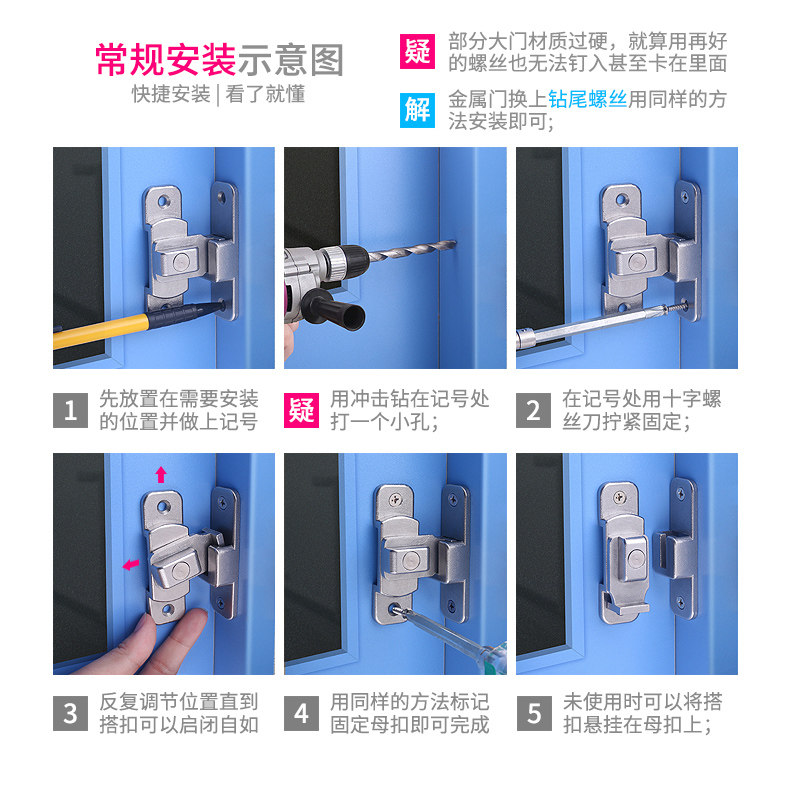 常规安装示意图
快捷安装 | 看了就懂

疑 部分大门材质过硬，就算用再好的螺丝也无法钉入甚至卡在里面

解 金属门换上钻尾螺丝用同样的方法安装即可;

1 先放置在需要安装的位置并做上记号

疑 用冲击钻在记号处打一个小孔;

2 在记号处用十字螺丝刀拧紧固定;

3 反复调节位置直到搭扣可以启闭自如

4 用同样的方法标记固定母扣即可完成

5 未使用时可以将搭扣悬挂在母扣上;