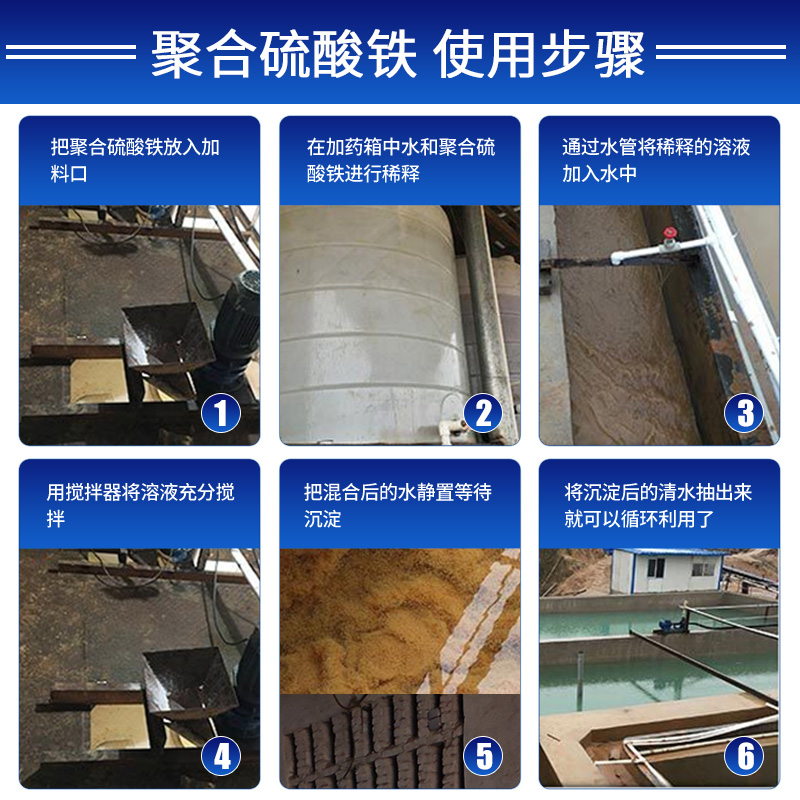 聚合硫酸铁 使用步骤

把聚合硫酸铁放入加料口

1

在加药箱中水和聚合硫酸铁进行稀释

2

通过水管将稀释的溶液加入水中

3

用搅拌器将溶液充分搅拌

4

把混合后的水静置等待沉淀

5

将沉淀后的清水抽出来就可以循环利用了

6