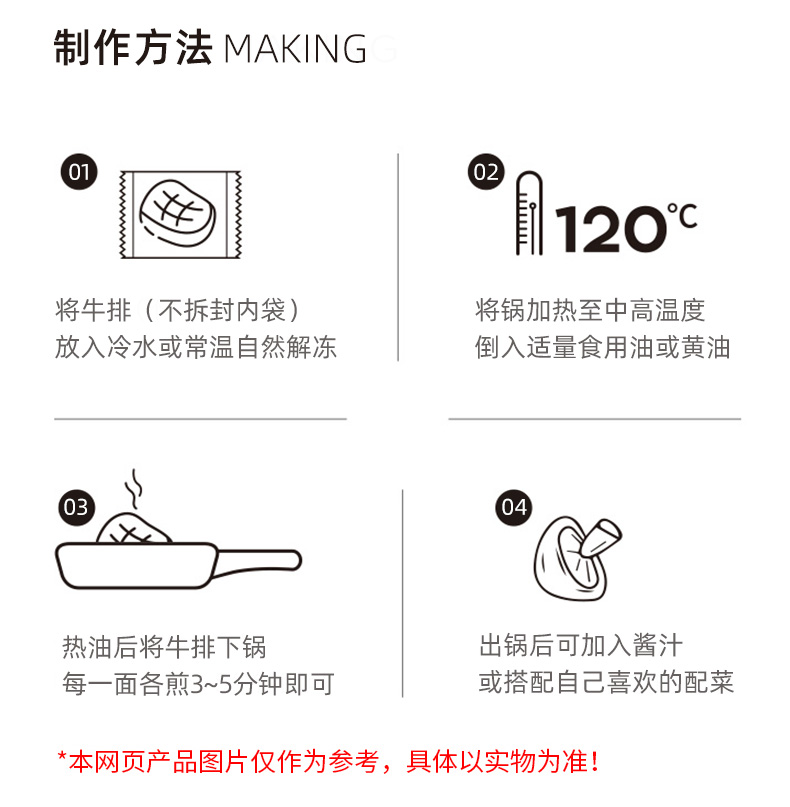 制作方法 MAKING

01

将牛排（不拆封内袋）
放入冷水或常温自然解冻

02

120℃

将锅加热至中高温度
倒入适量食用油或黄油

03

热油后将牛排下锅
每一面各煎3~5分钟即可

04

出锅后可加入酱汁
或搭配自己喜欢的配菜

*本网页产品图片仅作为参考，具体以实物为准！