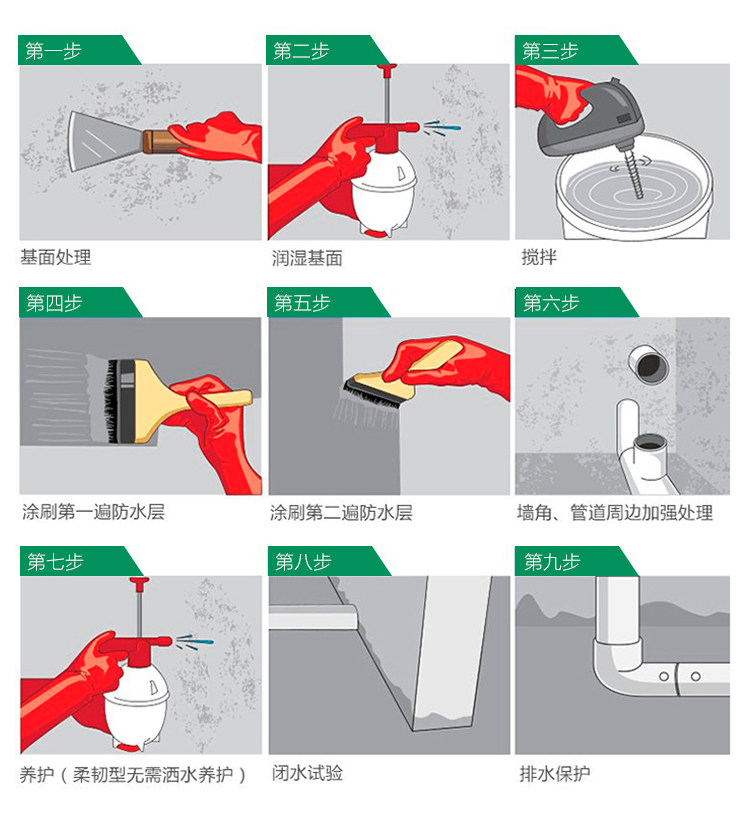 第一步

基面处理

第二步

润湿基面

第三步

搅拌

第四步

涂刷第一遍防水层

第五步

涂刷第二遍防水层

第六步

墙角、管道周边加强处理

第七步

养护（柔韧型无需洒水养护）

第八步

闭水试验

第九步

排水保护