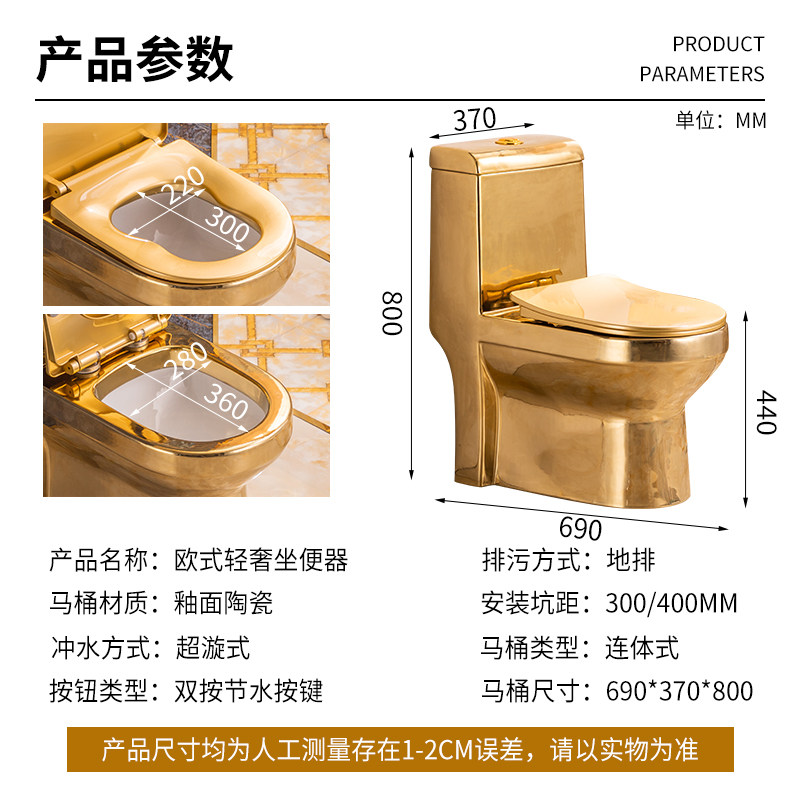 产品参数

PRODUCT PARAMETERS

单位：MM

220
300
280
360
370
800
440
690

产品名称：欧式轻奢坐便器
马桶材质：釉面陶瓷
冲水方式：超漩式
按钮类型：双按节水按键

排污方式：地排
安装坑距：300/400MM
马桶类型：连体式
马桶尺寸：690*370*800

产品尺寸均为人工测量存在1-2CM误差，请以实物为准