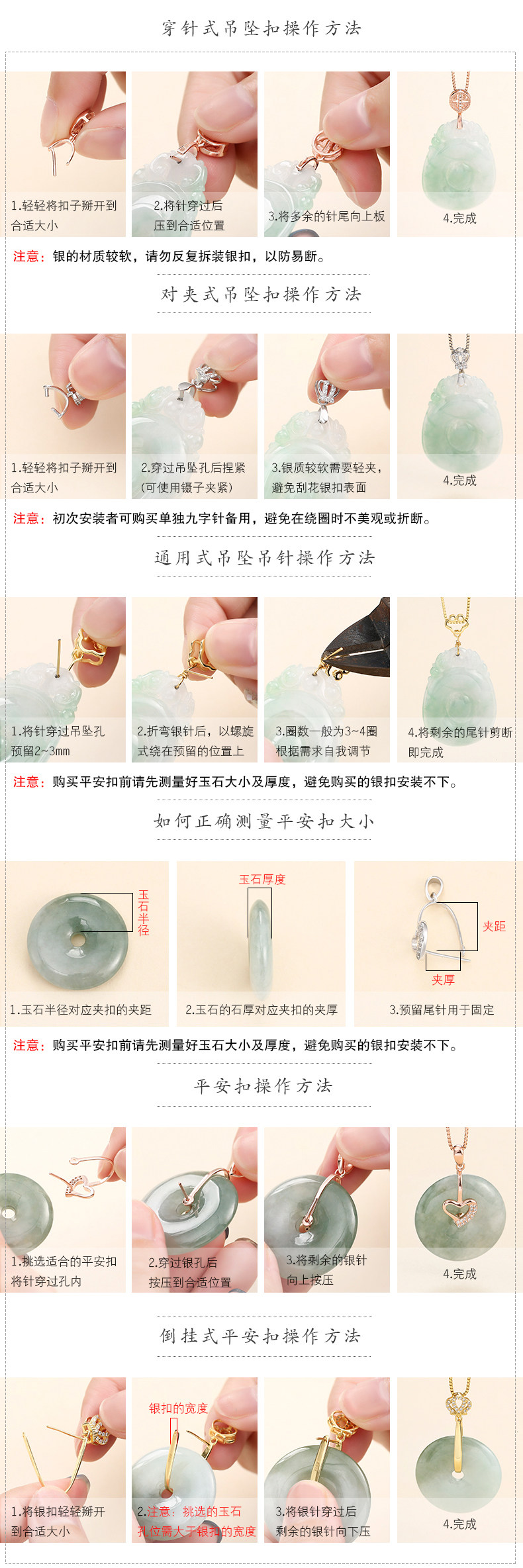 穿针式吊坠扣操作方法

1.轻轻将扣子掰开到合适大小

2.将针穿过后压到合适位置

3.将多余的针尾向上板

4.完成

注意：银的材质较软，请勿反复拆装银扣，以防易断。

对夹式吊坠扣操作方法

1.轻轻将扣子掰开到合适大小

2.穿过吊坠孔后捏紧（可使用镊子夹紧）

3.银质较软需要轻夹，避免刮花银扣表面

4.完成

注意：初次安装者可购买单独九字针备用，避免在绕圈时不美观或折断。

通用式吊坠吊针操作方法

1.将针穿过吊坠孔预留2~3mm

2.折弯银针后，以螺旋式绕在预留的位置上

3.圈数一般为3~4圈根据需求自我调节

4.将剩余的尾针剪断即完成

注意：购买平安扣前请先测量好玉石大小及厚度，避免购买的银扣安装不下。

如何正确测量平安扣大小

玉石半径

1.玉石半径对应夹扣的夹距

玉石厚度

2.玉石的石厚对应夹扣的夹厚

夹距

夹厚

3.预留尾针用于固定

注意：购买平安扣前请先测量好玉石大小及厚度，避免购买的银扣安装不下。

平安扣操作方法

1.挑选适合的平安扣将针穿过孔内

2.穿过银孔后按压到合适位置

3.将剩余的银针向上按压

4.完成

倒挂式平安扣操作方法

1.将银扣轻轻掰开到合适大小

银扣的宽度

2.注意：挑选的玉石孔位需大于银扣的宽度

3.将银针穿过后剩余的银针向下压

4.完成