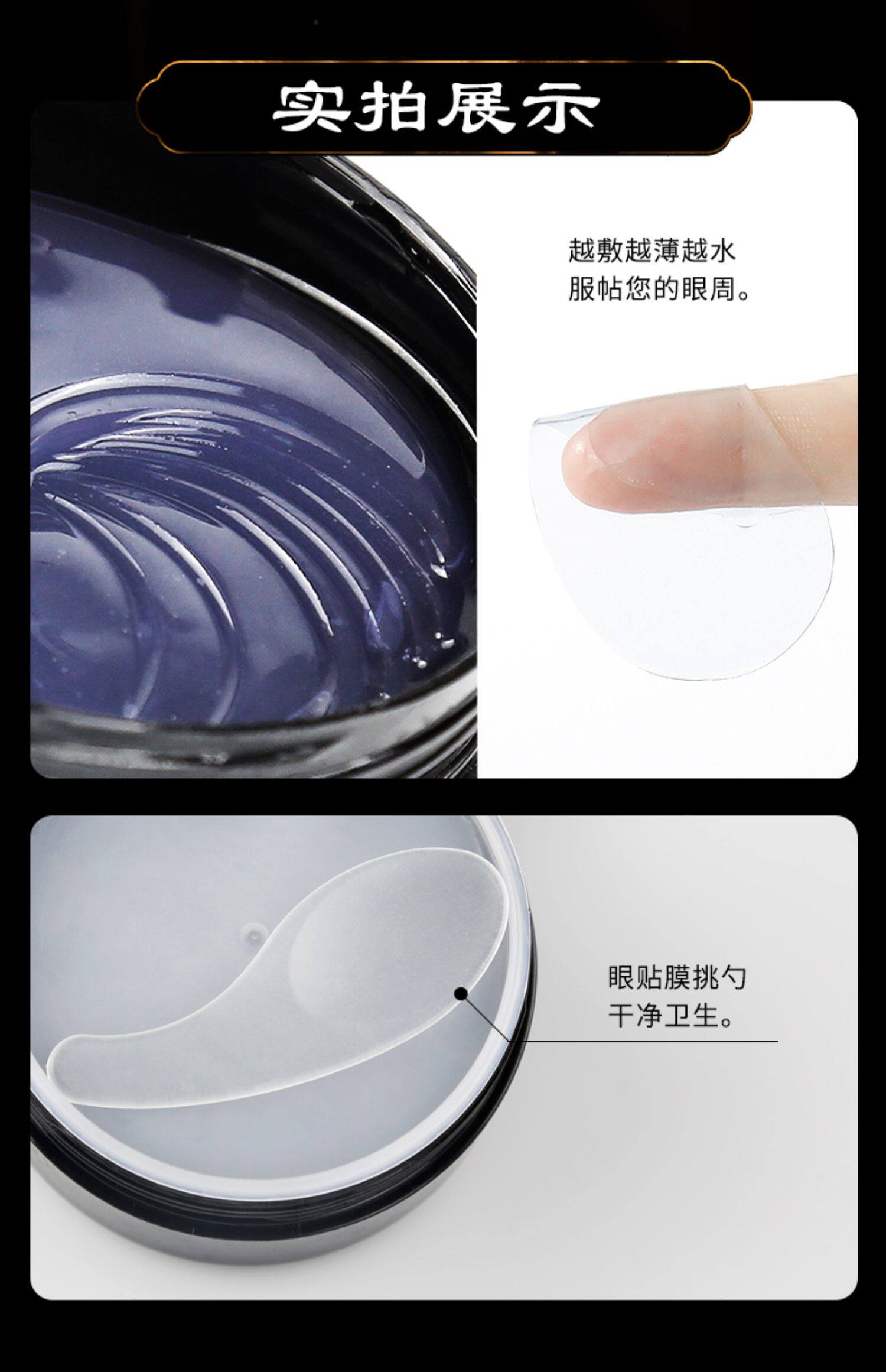 实拍展示

越敷越薄越水
服帖您的眼周。

眼贴膜挑勺
干净卫生。