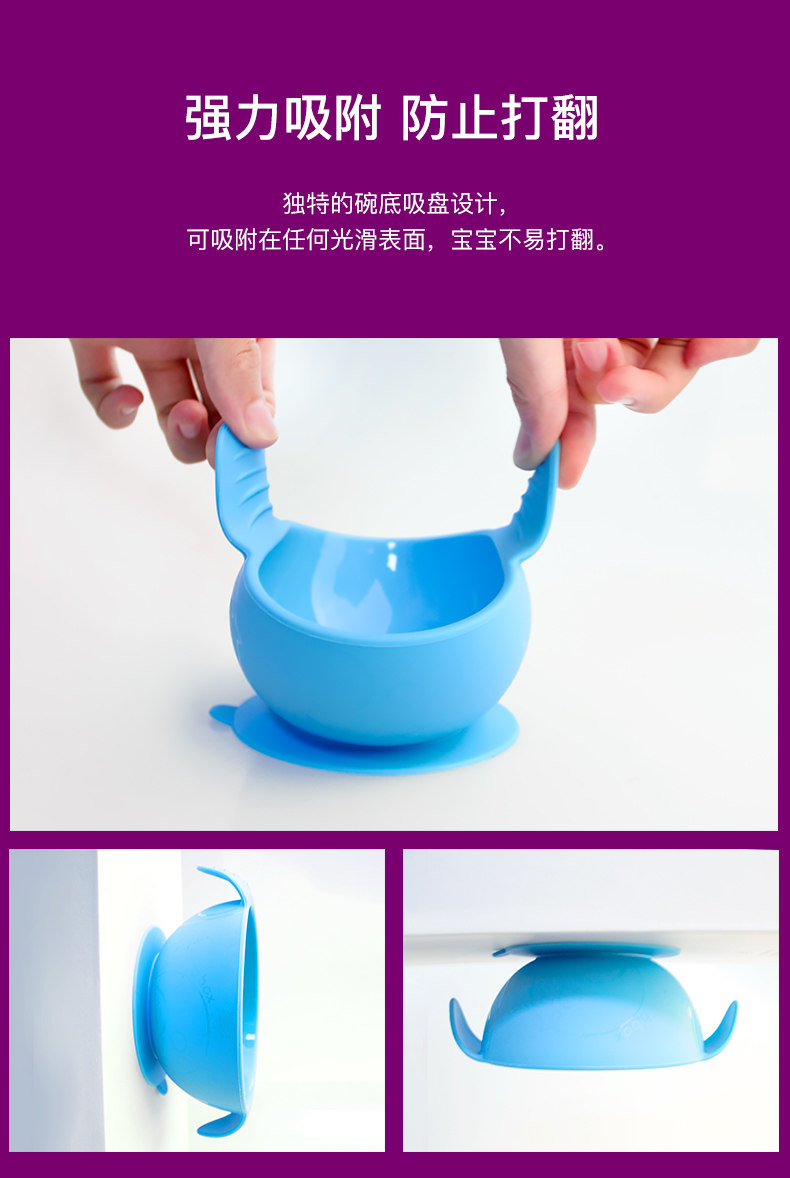 强力吸附 防止打翻

独特的碗底吸盘设计，
可吸附在任何光滑表面，宝宝不易打翻。