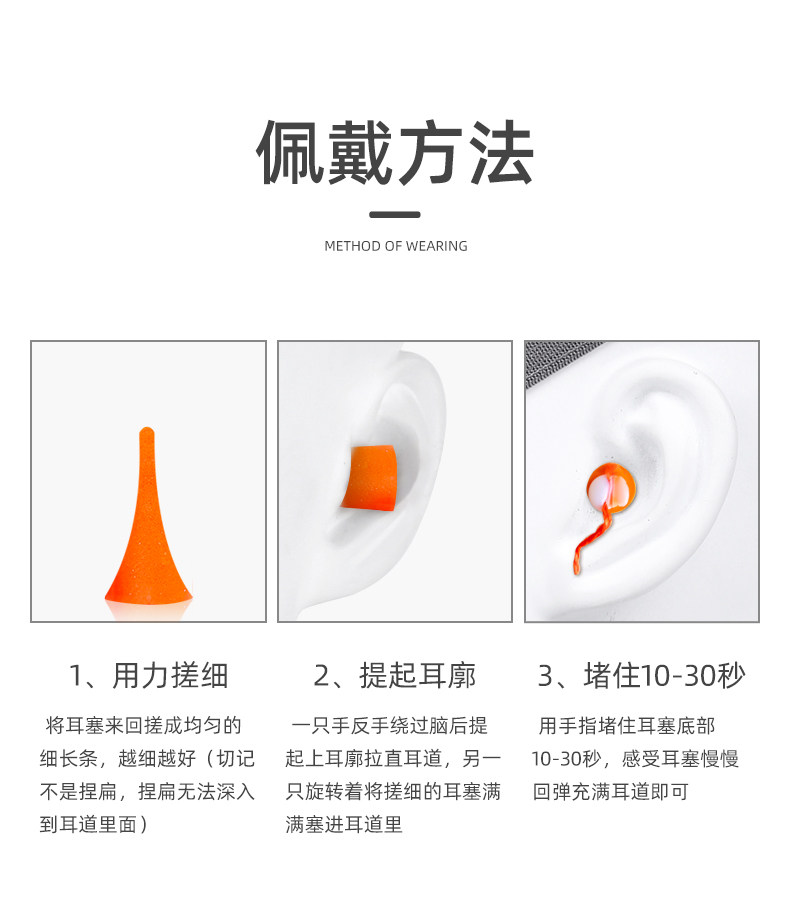 佩戴方法

METHOD OF WEARING

1、用力搓细

将耳塞来回搓成均匀的细长条，越细越好（切记不是捏扁，捏扁无法深入到耳道里面）

2、提起耳廓

一只手反手绕过脑后提起上耳廓拉直耳道，另一只旋转着将搓细的耳塞满满塞进耳道里

3、堵住10-30秒

用手指堵住耳塞底部10-30秒，感受耳塞慢慢回弹充满耳道即可