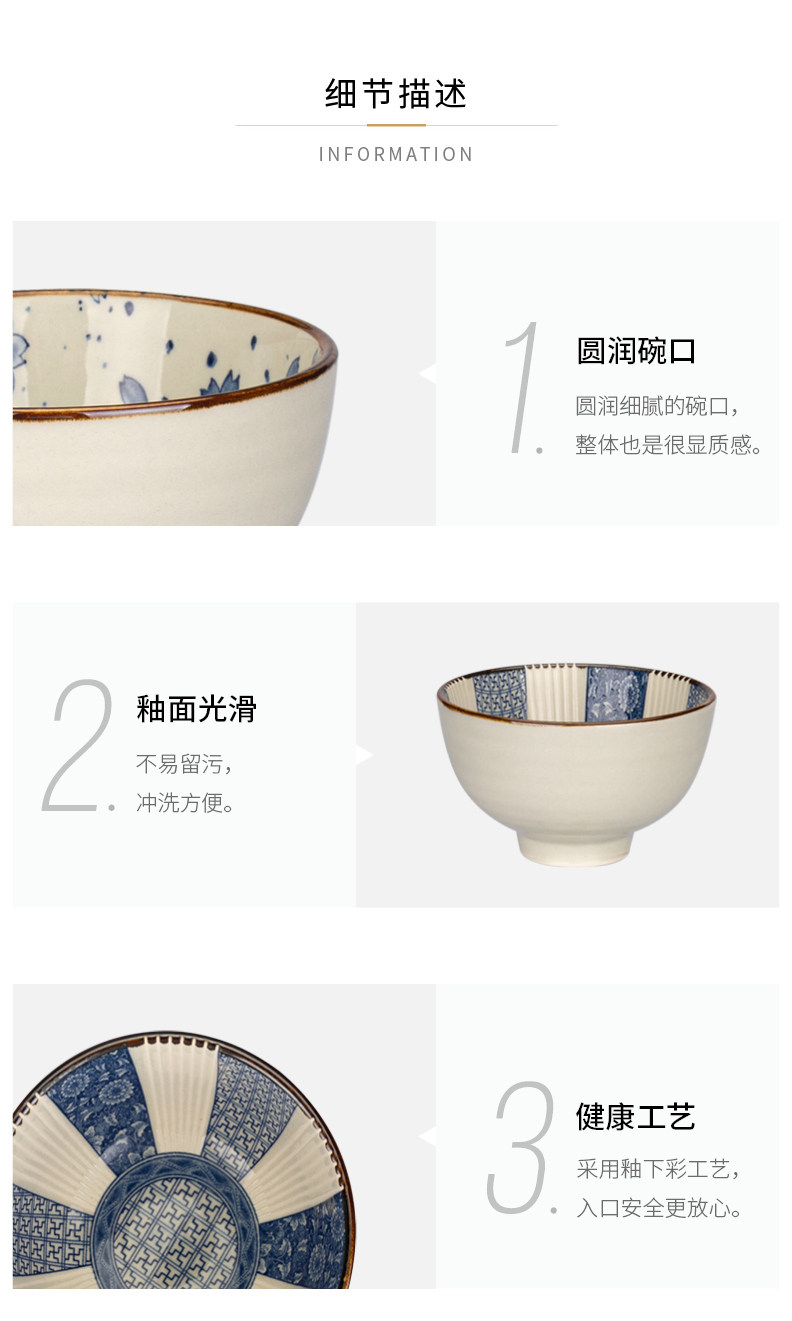 细节描述

INFORMATION

1.

圆润碗口

圆润细腻的碗口，整体也是很显质感。

2.

釉面光滑

不易留污，冲洗方便。

3.

健康工艺

采用釉下彩工艺，入口安全更放心。