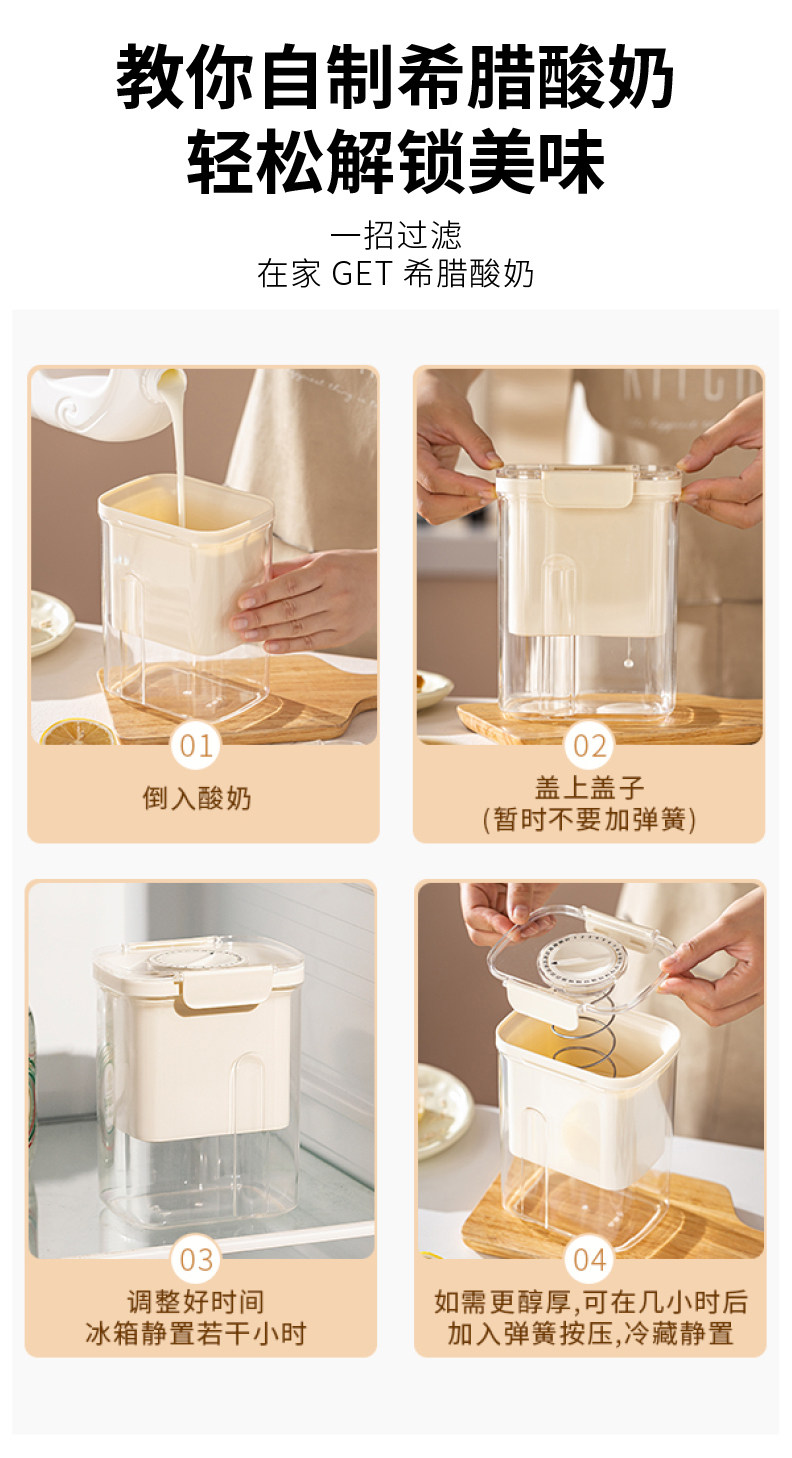 教你自制希腊酸奶
轻松解锁美味

一招过滤
在家 GET 希腊酸奶

01
倒入酸奶

02
盖上盖子
(暂时不要加弹簧)

03
调整好时间
冰箱静置若干小时

04
如需更醇厚,可在几小时后
加入弹簧按压,冷藏静置