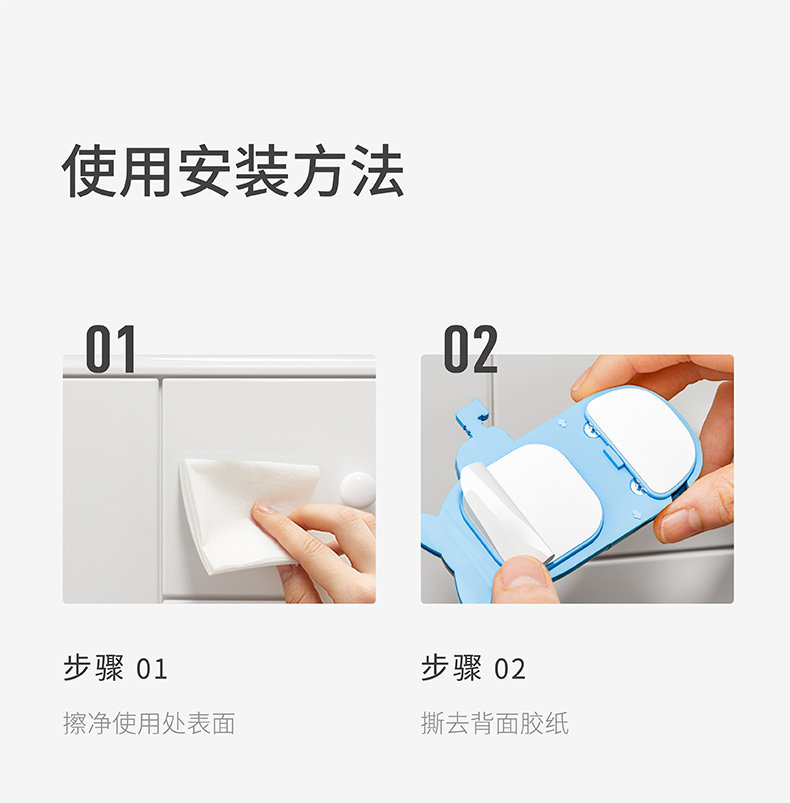 使用安装方法

01

步骤 01

擦净使用处表面

02

步骤 02

撕去背面胶纸