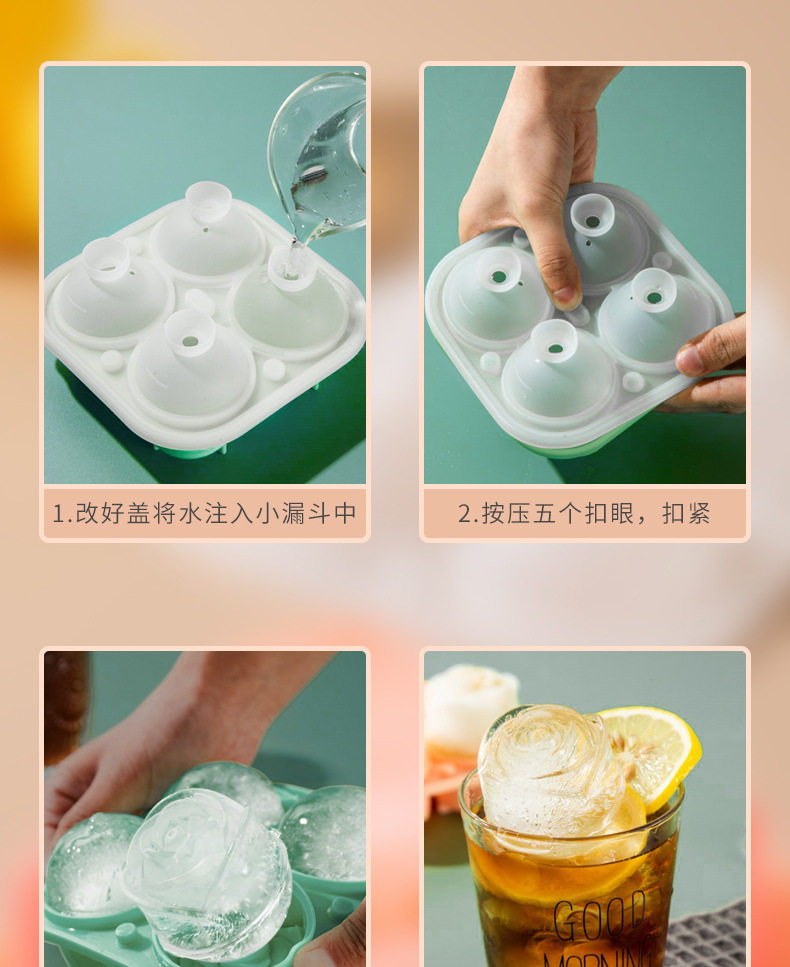 1.改好盖将水注入小漏斗中

2.按压五个扣眼，扣紧

GOOD
MORNING