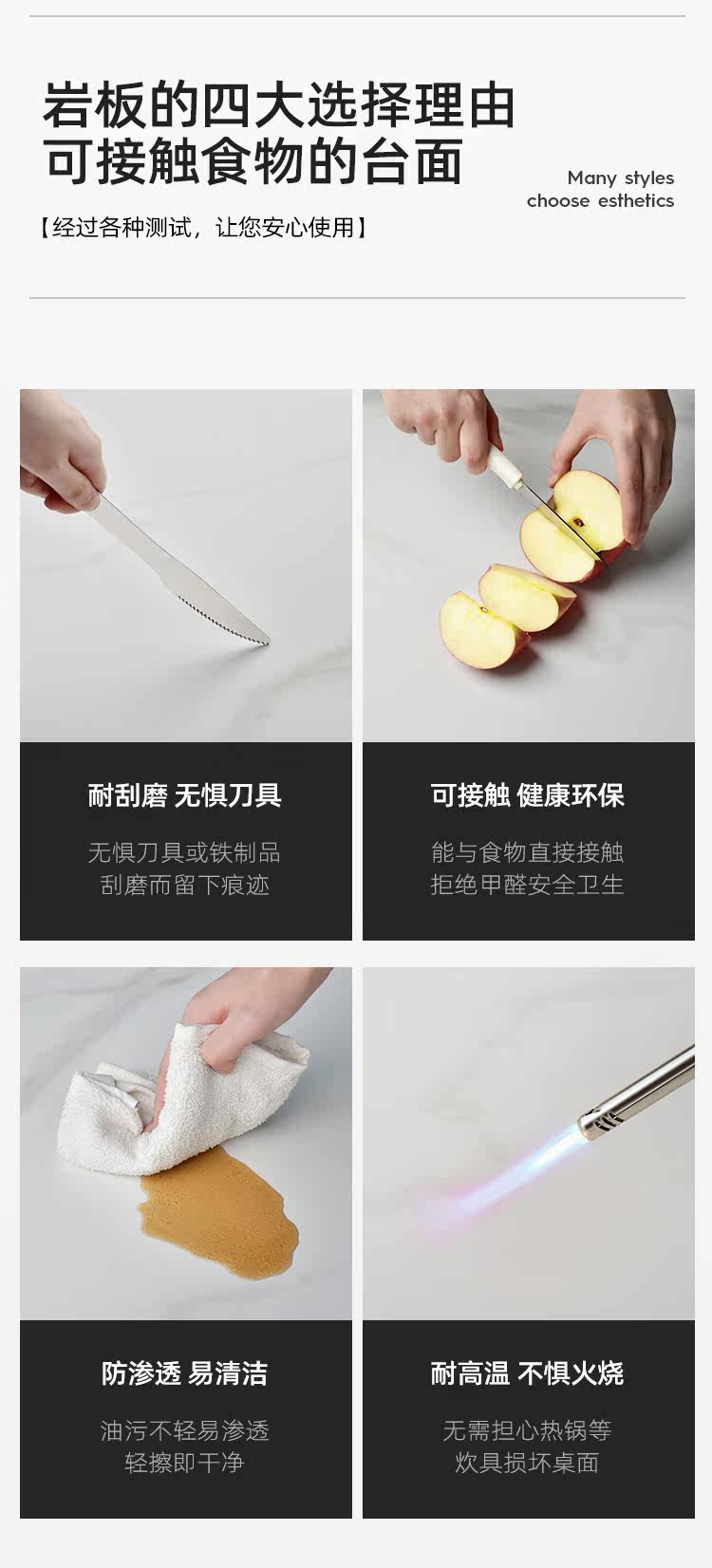 岩板的四大选择理由
可接触食物的台面

Many styles
choose esthetics

【经过各种测试，让您安心使用】

耐刮磨 无惧刀具

无惧刀具或铁制品
刮磨而留下痕迹

可接触 健康环保

能与食物直接接触
拒绝甲醛安全卫生

防渗透 易清洁

油污不轻易渗透
轻擦即干净

耐高温 不惧火烧

无需担心热锅等
炊具损坏桌面