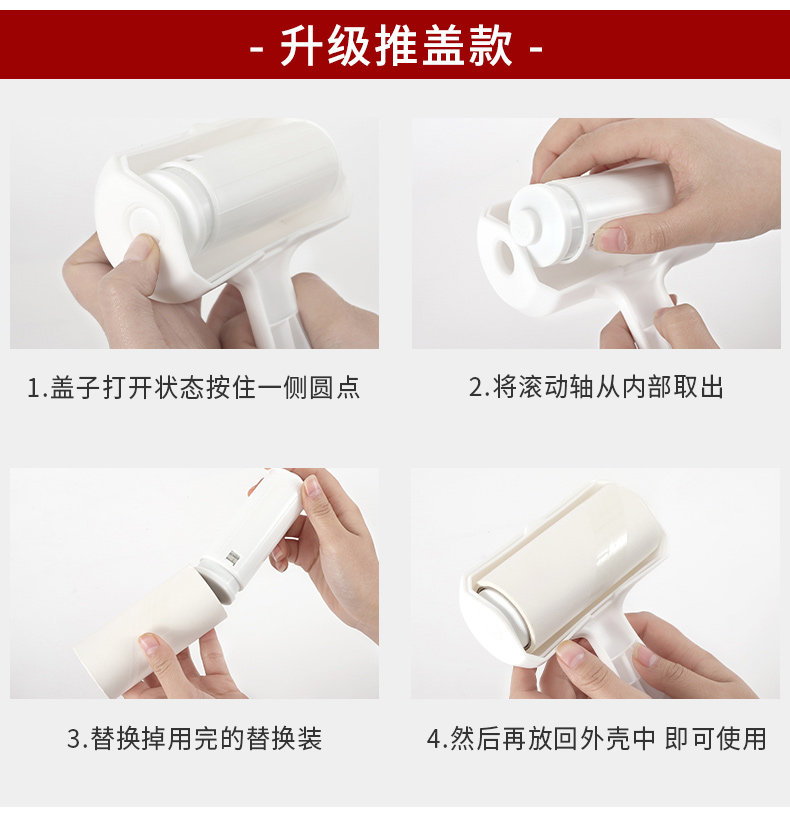 - 升级推盖款 -

1.盖子打开状态按住一侧圆点

2.将滚动轴从内部取出

3.替换掉用完的替换装

4.然后再放回外壳中 即可使用