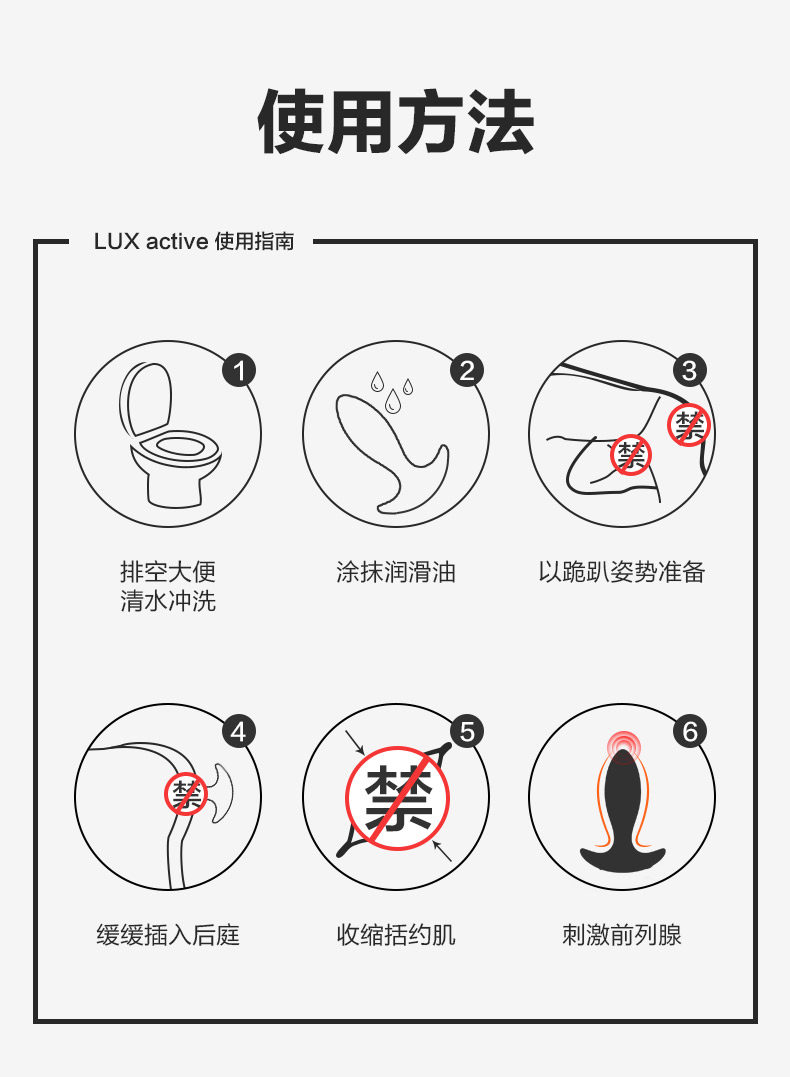 使用方法

LUX active 使用指南

1
排空大便
清水冲洗

2
涂抹润滑油

3
禁
禁
以跪趴姿势准备

4
禁
缓缓插入后庭

5
禁
收缩括约肌

6
刺激前列腺