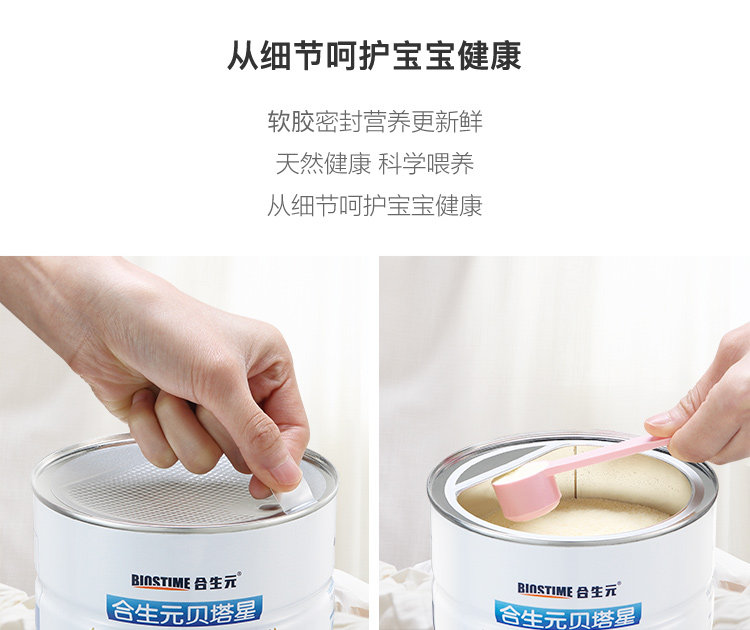 从细节呵护宝宝健康

软胶密封营养更新鲜
天然健康 科学喂养
从细节呵护宝宝健康

BIOSTIME 合生元®
合生元贝塔星

BIOSTIME 合生元®
合生元贝塔星