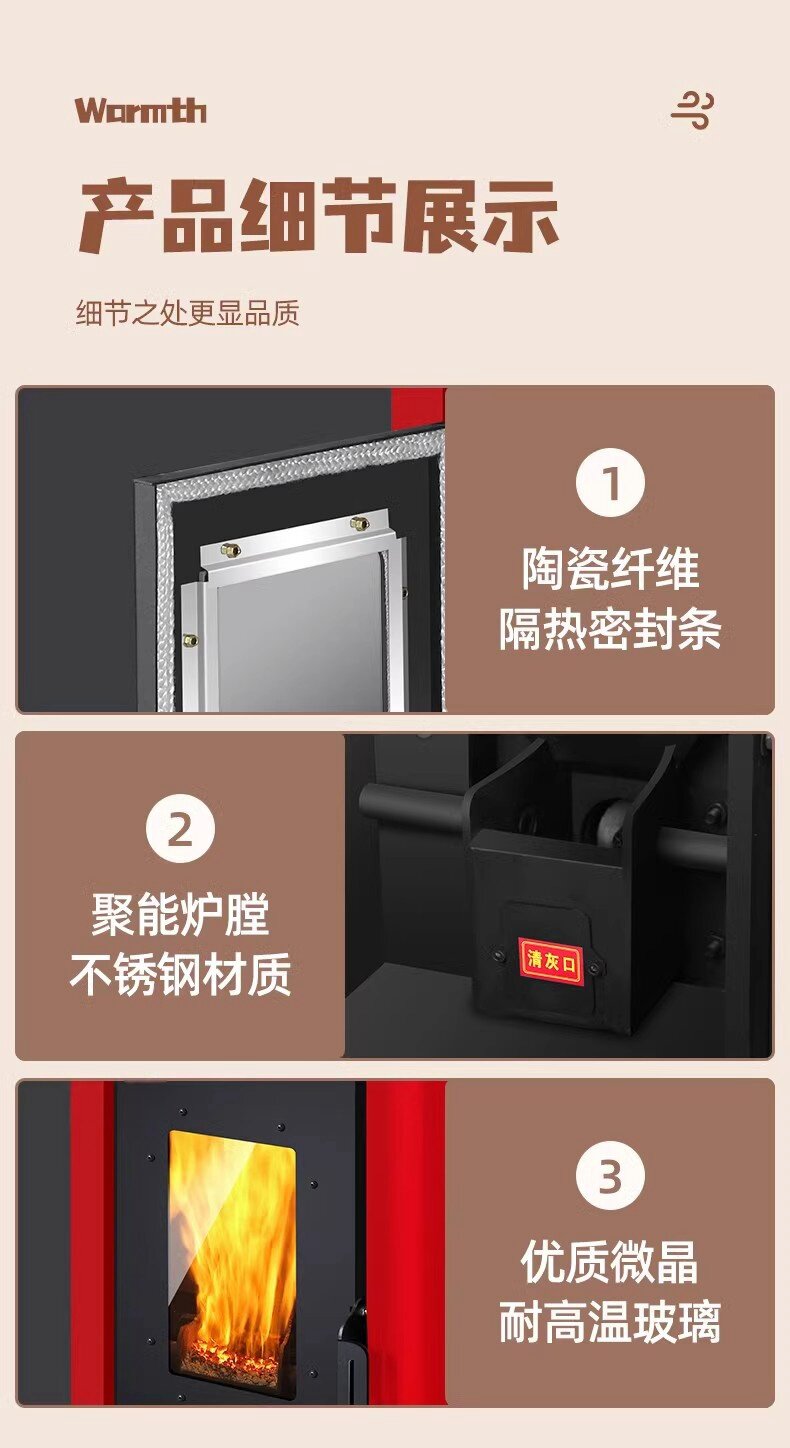 Warmth

产品细节展示

细节之处更显品质

1

陶瓷纤维
隔热密封条

2

聚能炉膛
不锈钢材质

清灰口

3

优质微晶
耐高温玻璃