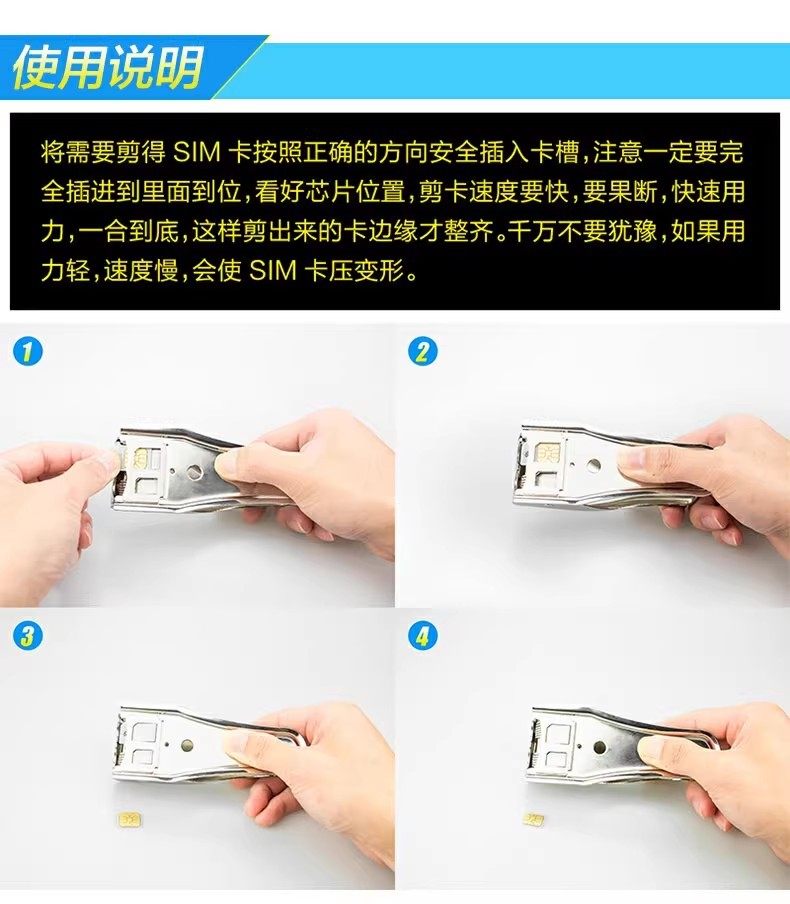 使用说明

将需要剪得 SIM 卡按照正确的方向安全插入卡槽，注意一定要完全插进到里面到位，看好芯片位置，剪卡速度要快，要果断，快速用力，一合到底，这样剪出来的卡边缘才整齐。千万不要犹豫，如果用力轻，速度慢，会使 SIM 卡压变形。

1

2

3

4