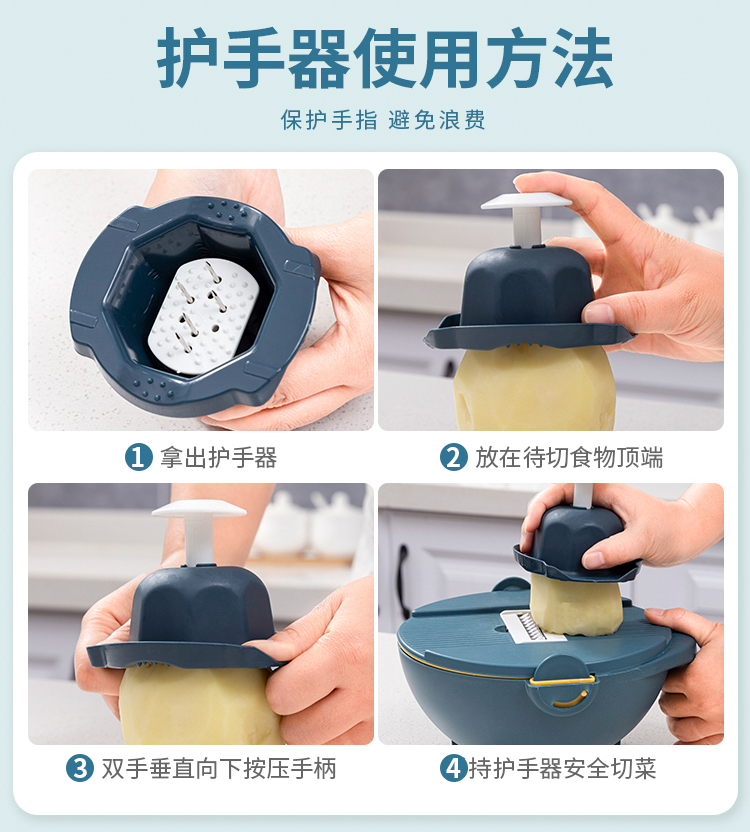 护手器使用方法

保护手指 避免浪费

1 拿出护手器

2 放在待切食物顶端

3 双手垂直向下按压手柄

4 持护手器安全切菜