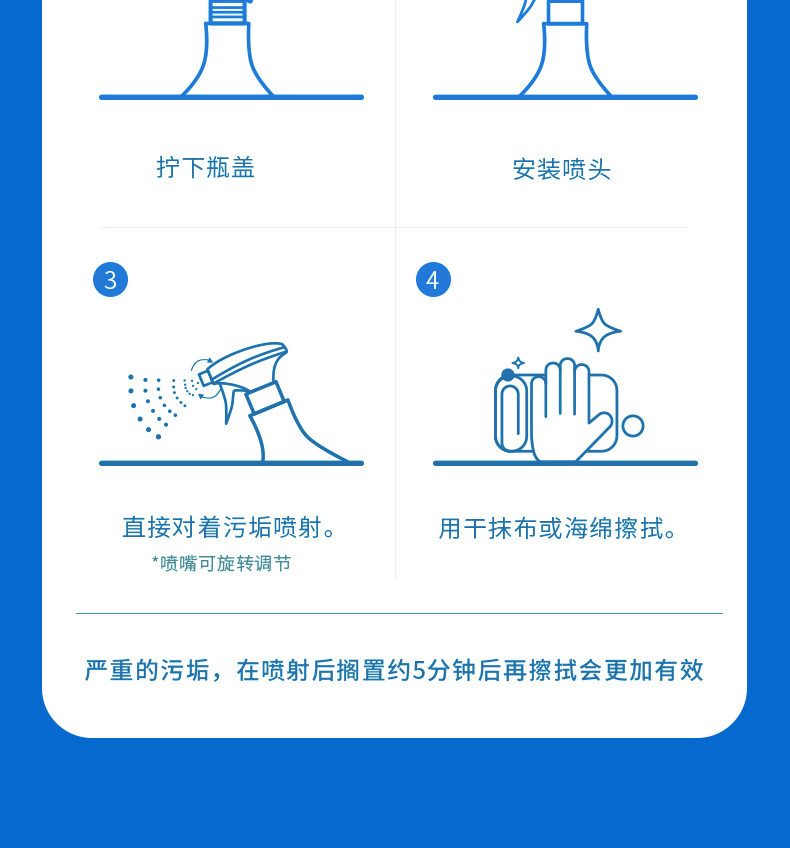 拧下瓶盖

安装喷头

3

直接对着污垢喷射。
*喷嘴可旋转调节

4

用干抹布或海绵擦拭。

严重的污垢，在喷射后搁置约5分钟后再擦拭会更加有效