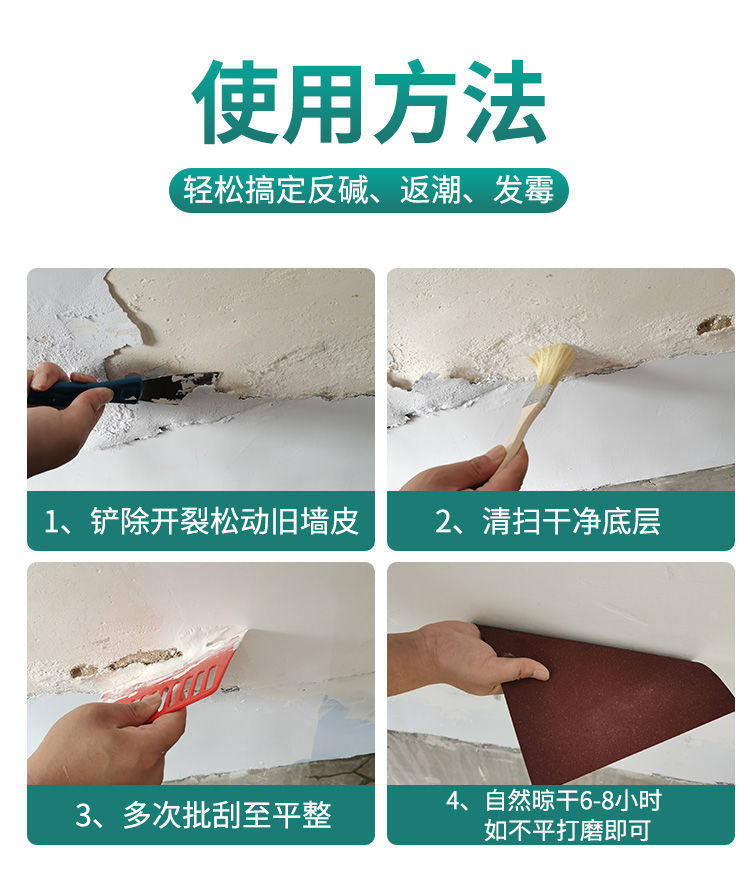 使用方法

轻松搞定反碱、返潮、发霉

1、铲除开裂松动旧墙皮

2、清扫干净底层

3、多次批刮至平整

4、自然晾干6-8小时
如不平打磨即可