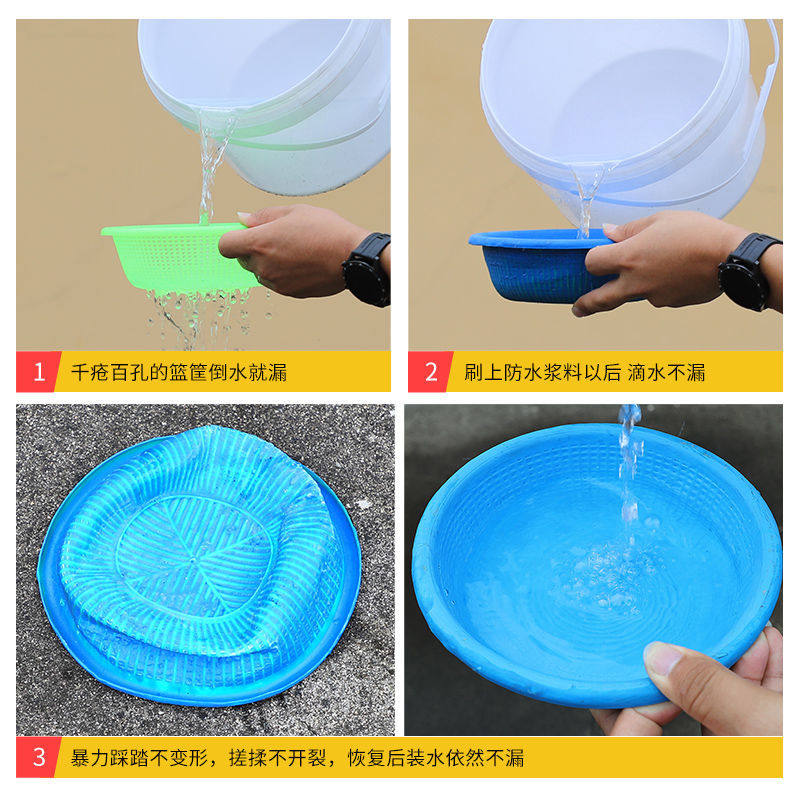 1 千疮百孔的篮筐倒水就漏

2 刷上防水浆料以后 滴水不漏

3 暴力踩踏不变形，搓揉不开裂，恢复后装水依然不漏