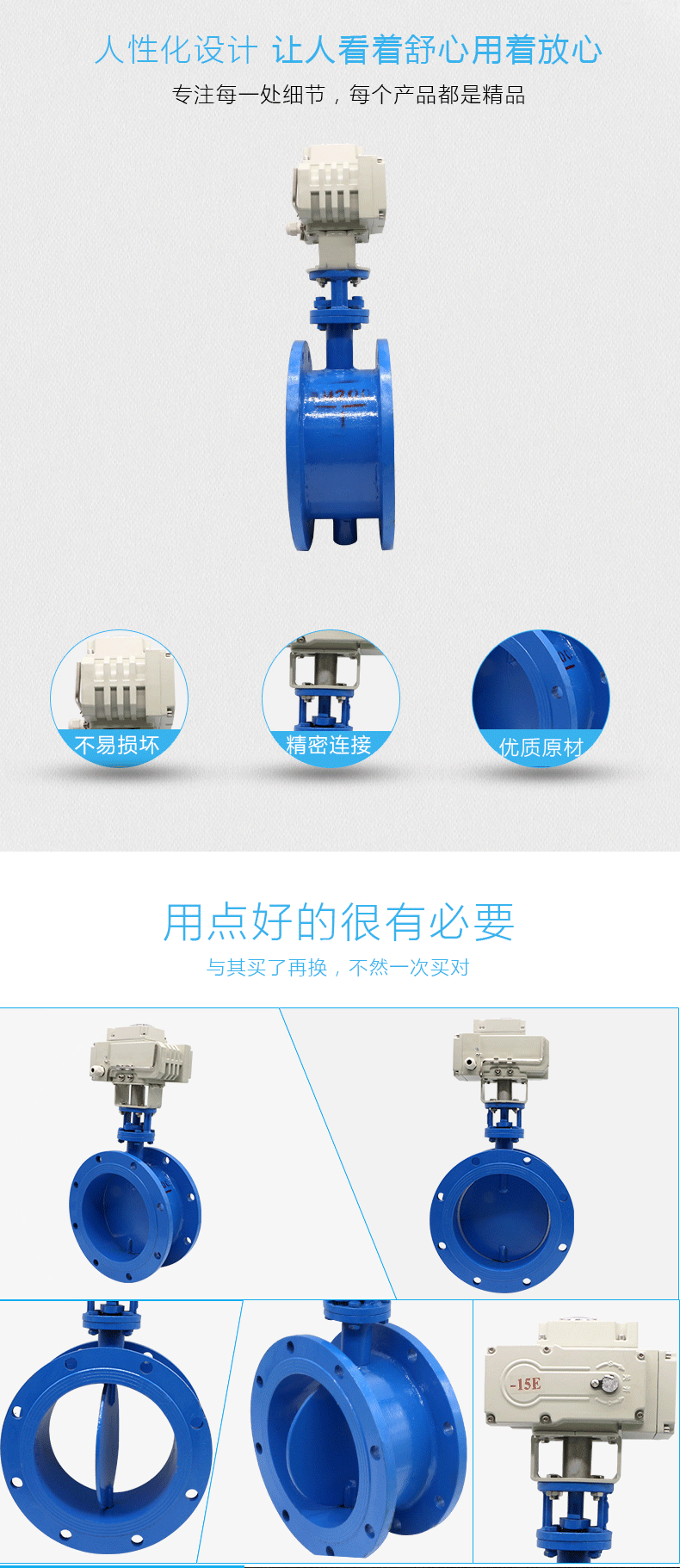 人性化设计 让人看着舒心用着放心

专注每一处细节，每个产品都是精品

不易损坏

精密连接

优质原材

用点好的很有必要

与其买了再换，不然一次买对

-15E